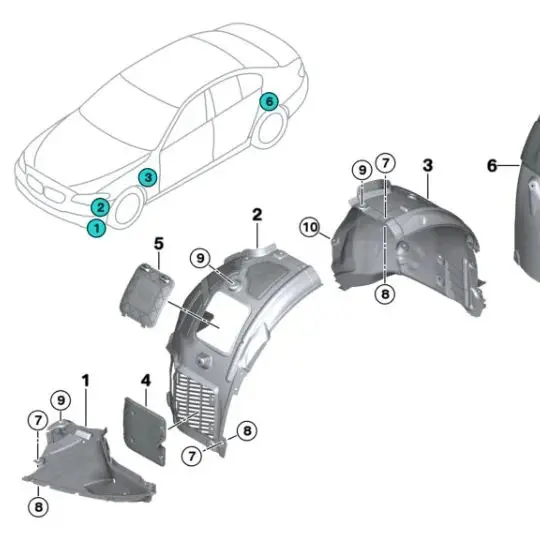 6
3
2
1
9
7
3
6
10
2
8
5
9
1
4
9
7
8
7
8