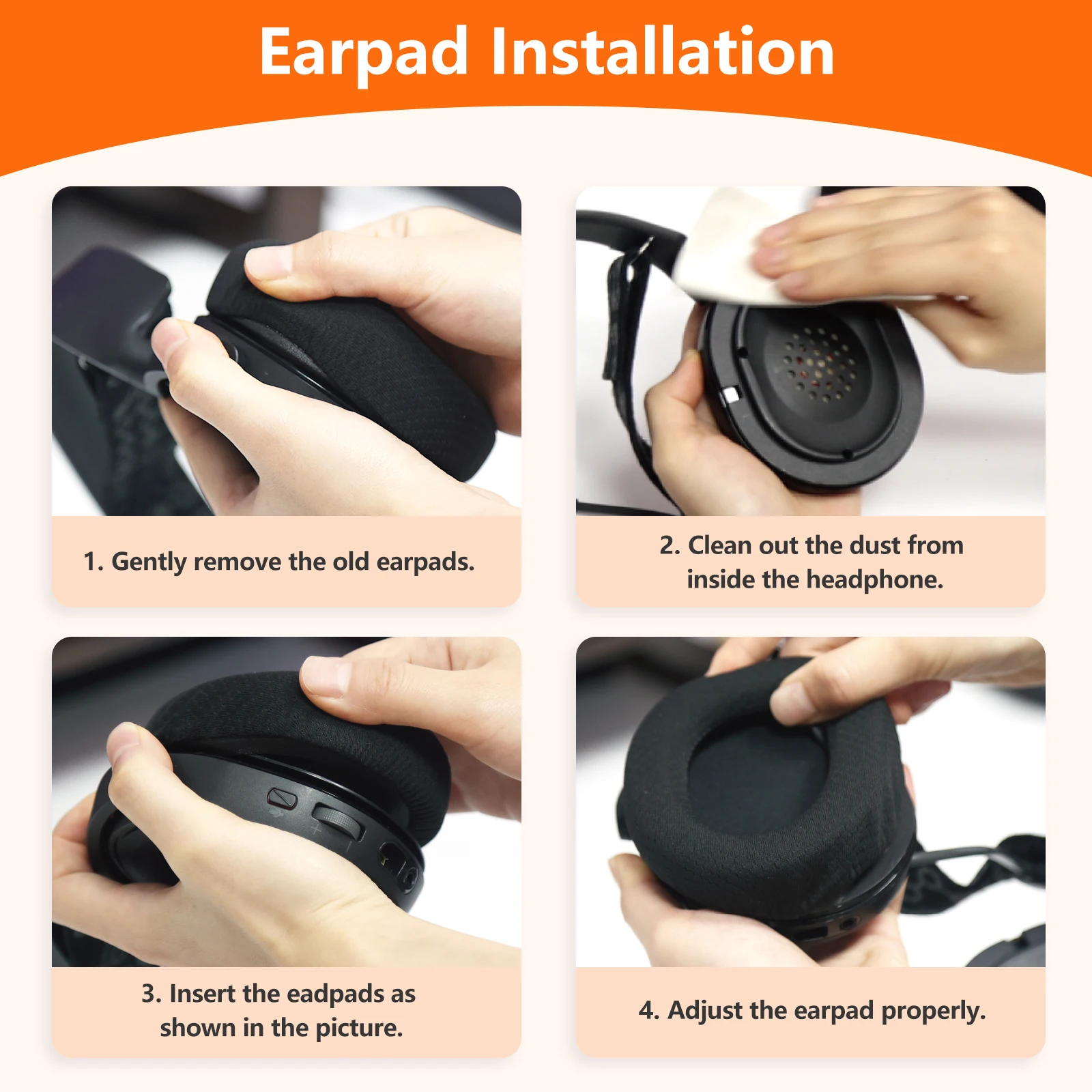 Earpad Installation

1. Gently remove the old earpads.

2. Clean out the dust from inside the headphone.

3. Insert the eadpads as shown in the picture.

4. Adjust the earpad properly.