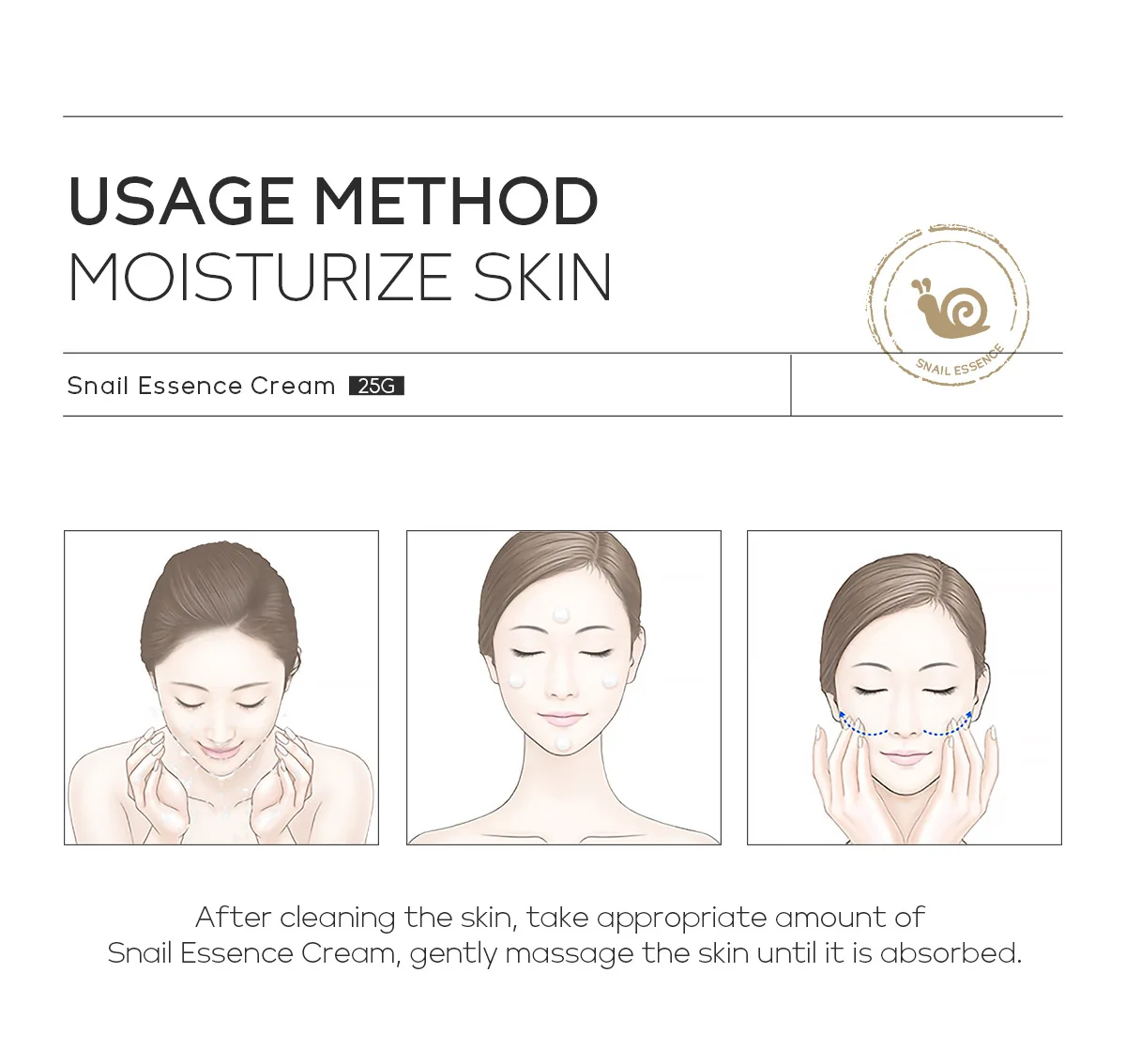 USAGE METHOD
MOISTURIZE SKIN

SNAIL ESSENCE

Snail Essence Cream 25G

After cleaning the skin, take appropriate amount of Snail Essence Cream, gently massage the skin until it is absorbed.