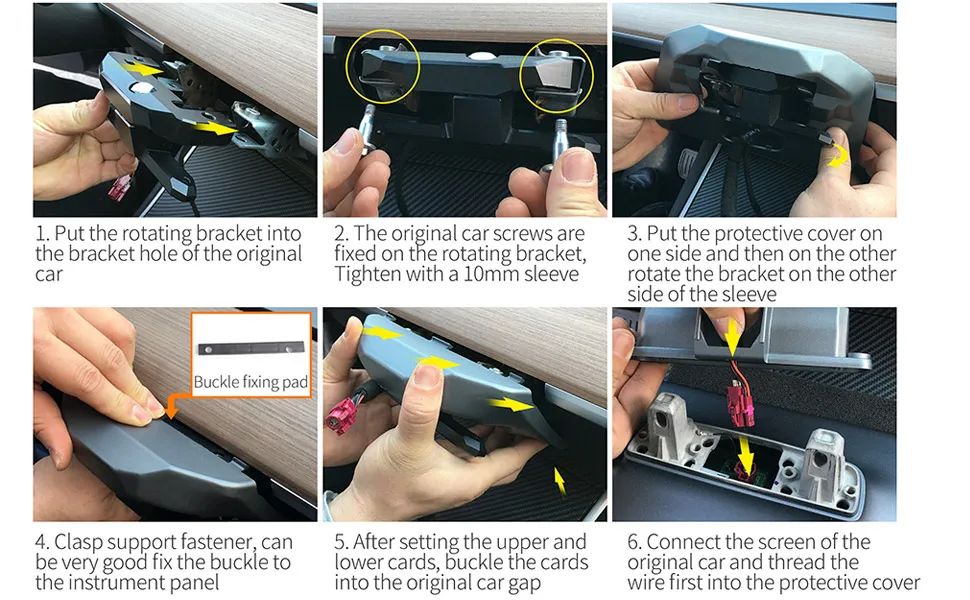 1. Put the rotating bracket into the bracket hole of the original car

2. The original car screws are fixed on the rotating bracket, Tighten with a 10mm sleeve

3. Put the protective cover on one side and then on the other rotate the bracket on the other side of the sleeve

Buckle fixing pad

4. Clasp support fastener, can be very good fix the buckle to the instrument panel

5. After setting the upper and lower cards, buckle the cards into the original car gap

6. Connect the screen of the original car and thread the wire first into the protective cover