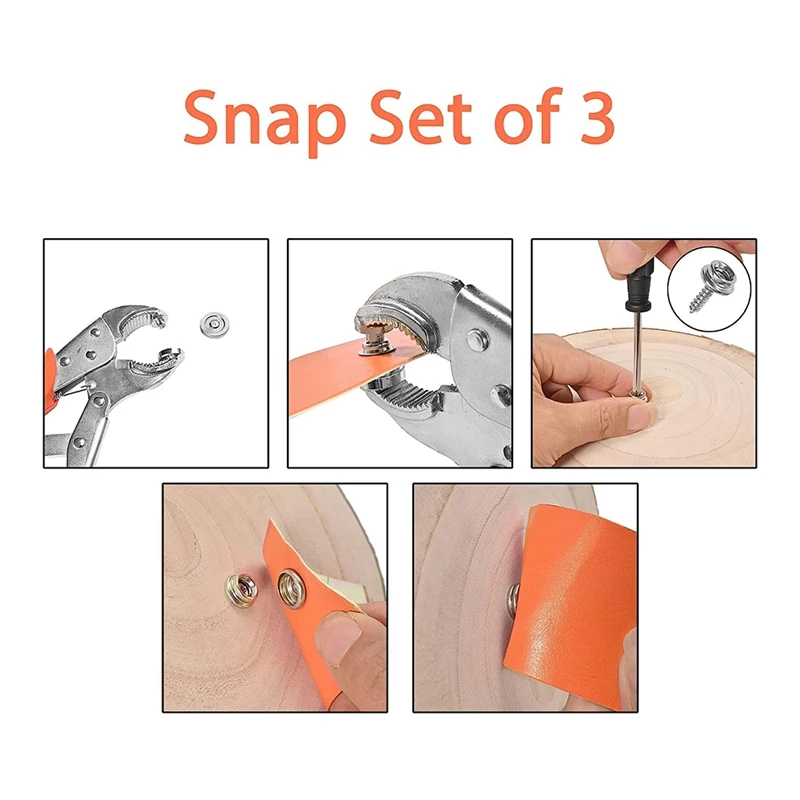 Snap Set of 3