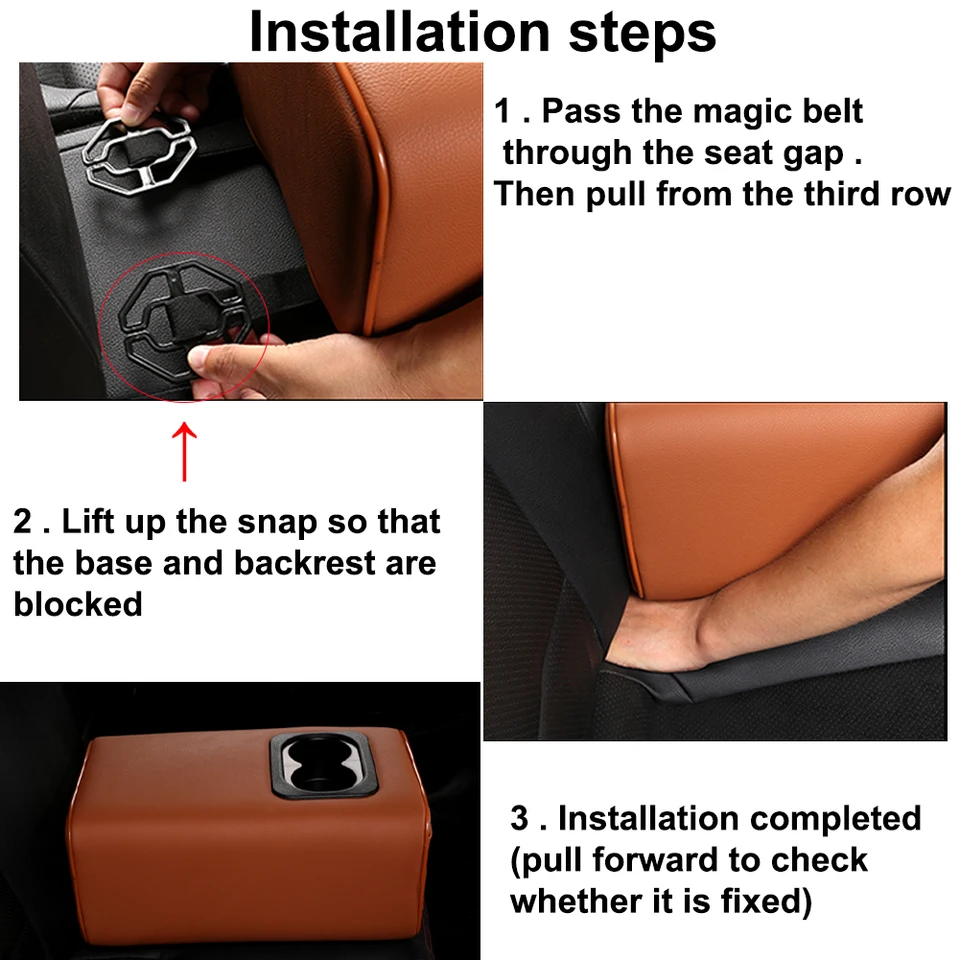 Installation steps

1 . Pass the magic belt through the seat gap . Then pull from the third row

2 . Lift up the snap so that the base and backrest are blocked

3 . Installation completed (pull forward to check whether it is fixed)