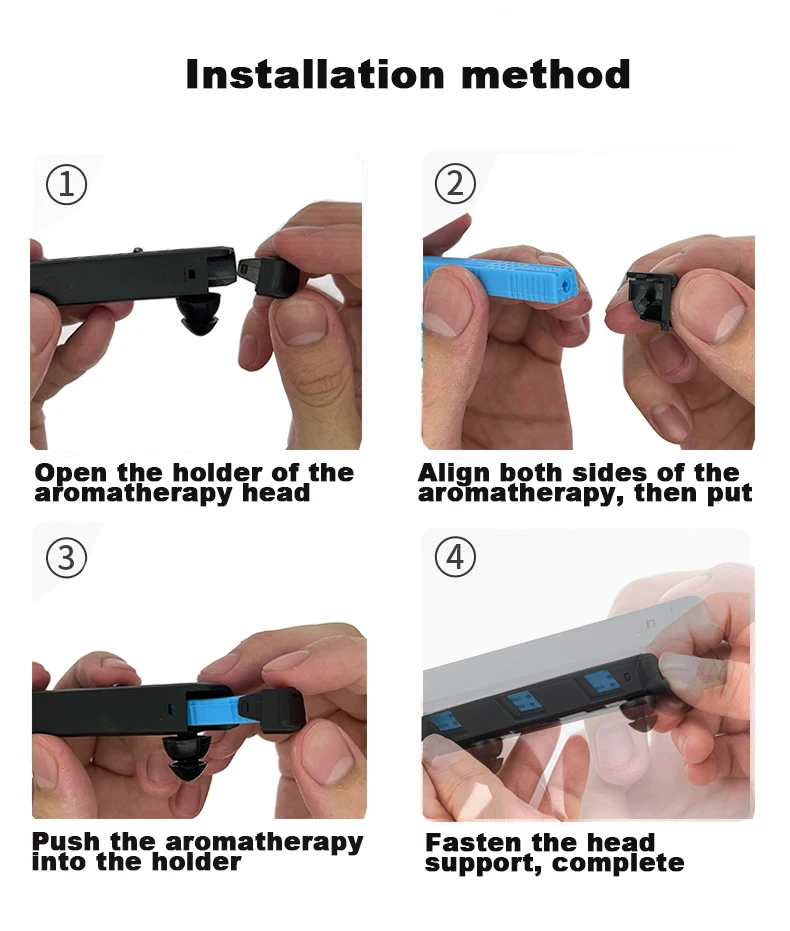 Installation method

①

Open the holder of the aromatherapy head

②

Align both sides of the aromatherapy, then put

③

Push the aromatherapy into the holder

④

Fasten the head support, complete