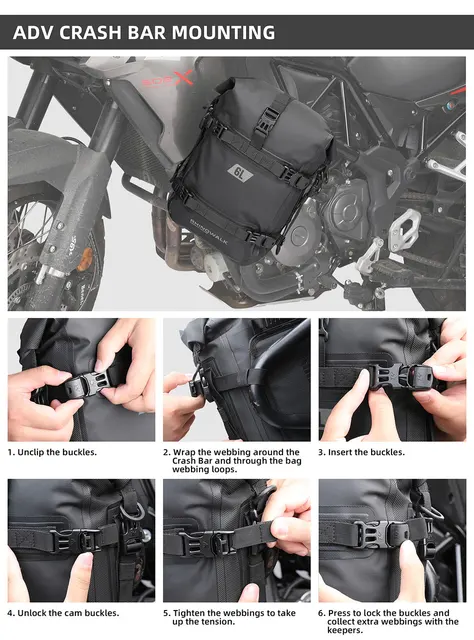 ADV CRASH BAR MOUNTING

50²X

6L

RHINOWALK

1. Unclip the buckles.

2. Wrap the webbing around the Crash Bar and through the bag webbing loops.

3. Insert the buckles.

4. Unlock the cam buckles.

5. Tighten the webbings to take up the tension.

6. Press to lock the buckles and collect extra webbings with the keepers.