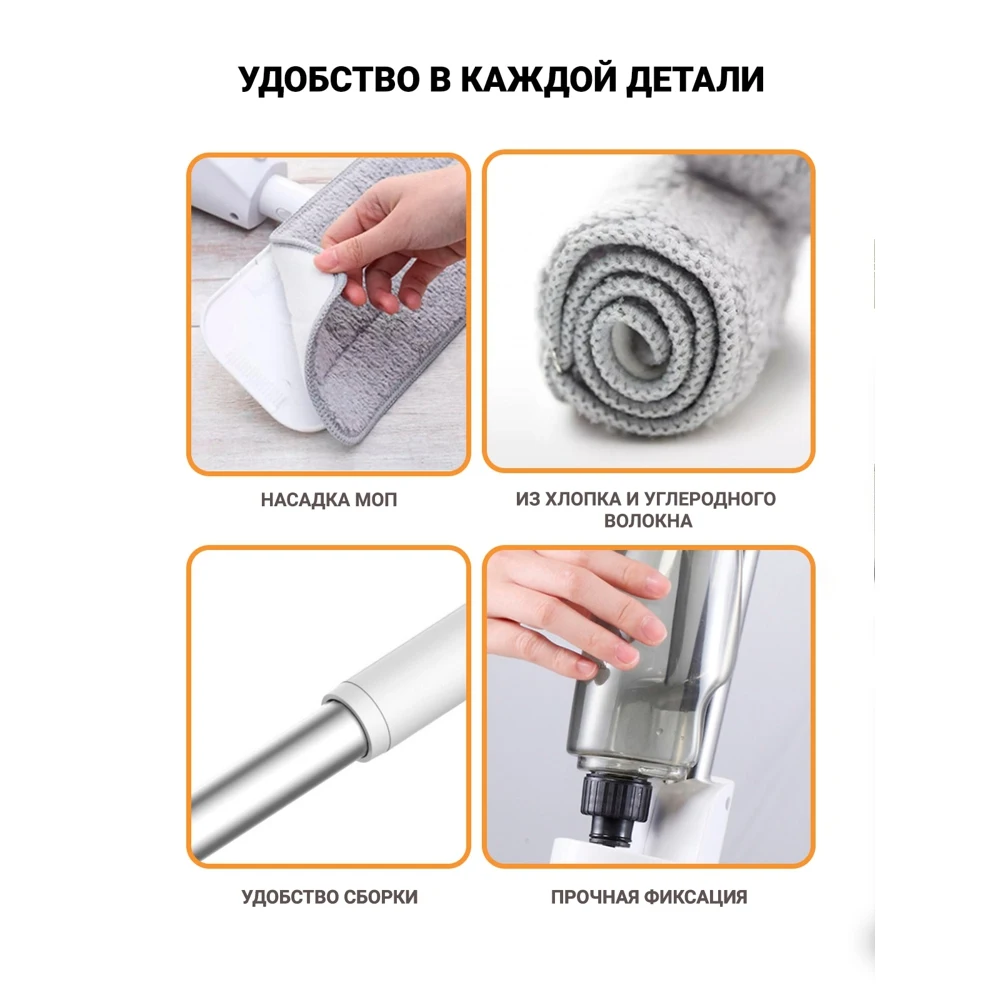 УДОБСТВО В КАЖДОЙ ДЕТАЛИ

НАСАДКА МОП

ИЗ ХЛОПКА И УГЛЕРОДНОГО ВОЛОКНА

УДОБСТВО СБОРКИ

ПРОЧНАЯ ФИКСАЦИЯ