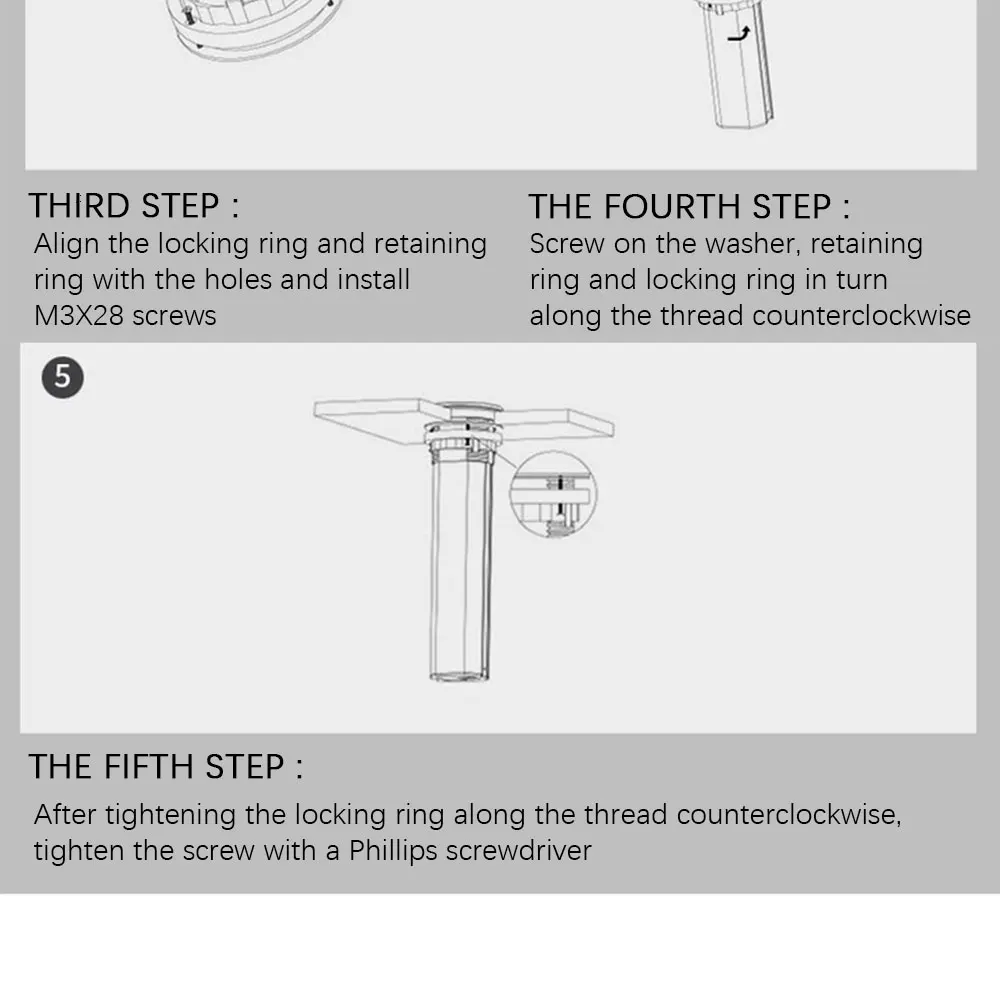 THIRD STEP :
Align the locking ring and retaining ring with the holes and install M3X28 screws

THE FOURTH STEP :
Screw on the washer, retaining ring and locking ring in turn along the thread counterclockwise

5

THE FIFTH STEP :
After tightening the locking ring along the thread counterclockwise, tighten the screw with a Phillips screwdriver