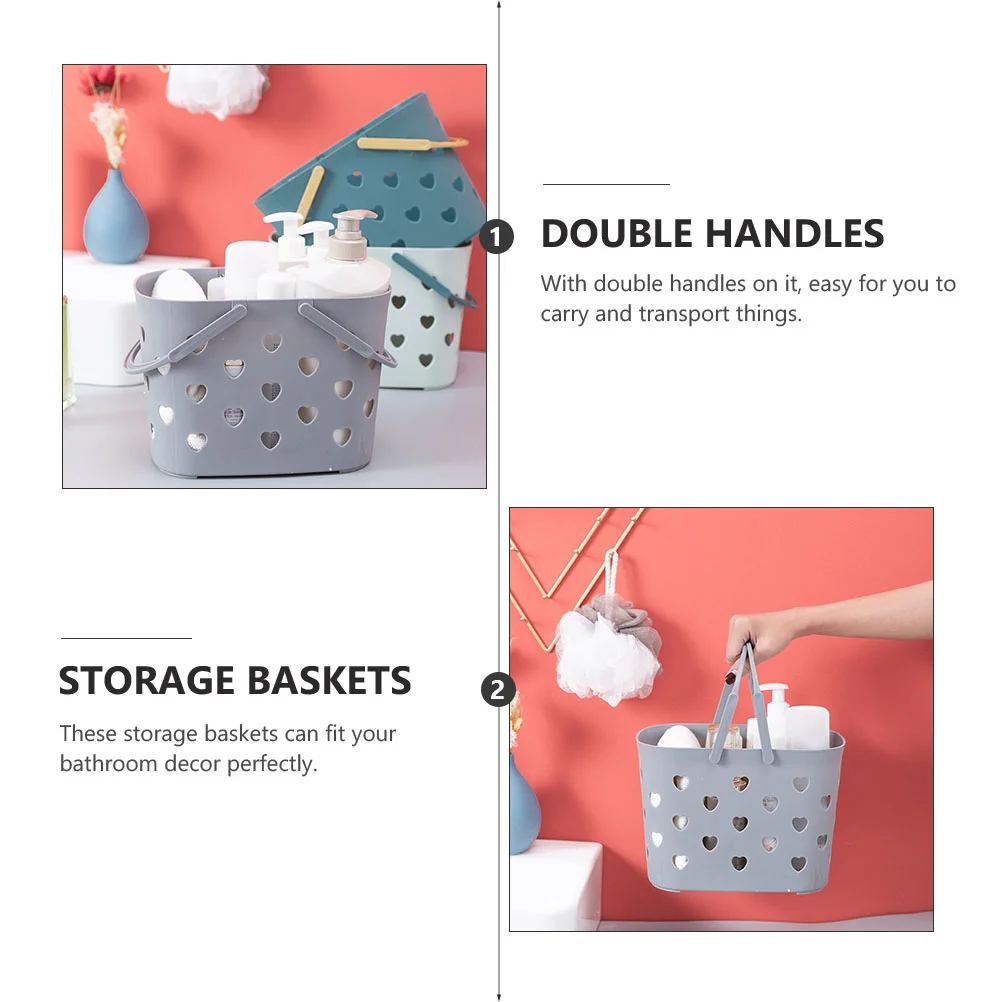 1

DOUBLE HANDLES

With double handles on it, easy for you to carry and transport things.

2

STORAGE BASKETS

These storage baskets can fit your bathroom decor perfectly.