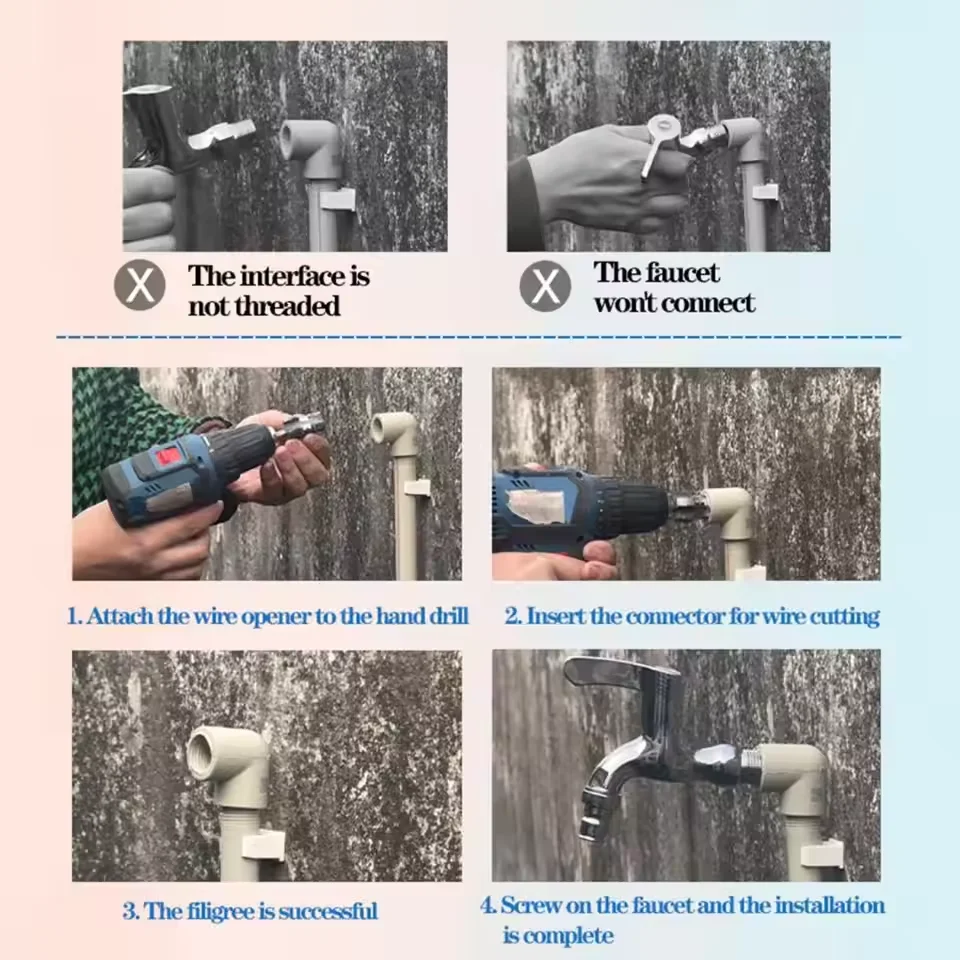 X The interface is not threaded

X The faucet won't connect

1. Attach the wire opener to the hand drill

2. Insert the connector for wire cutting

3. The filigree is successful

4. Screw on the faucet and the installation is complete