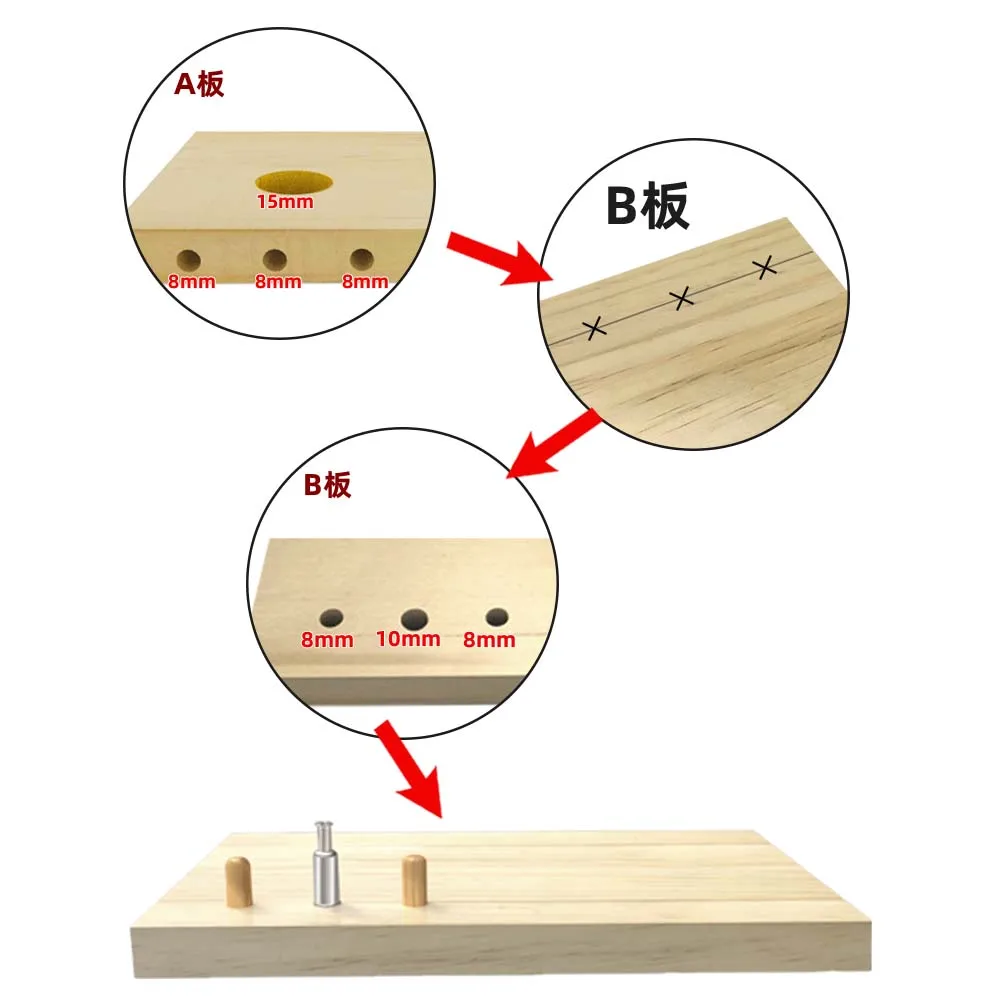 A板

15mm

8mm 8mm 8mm

B板

B板

8mm 10mm 8mm