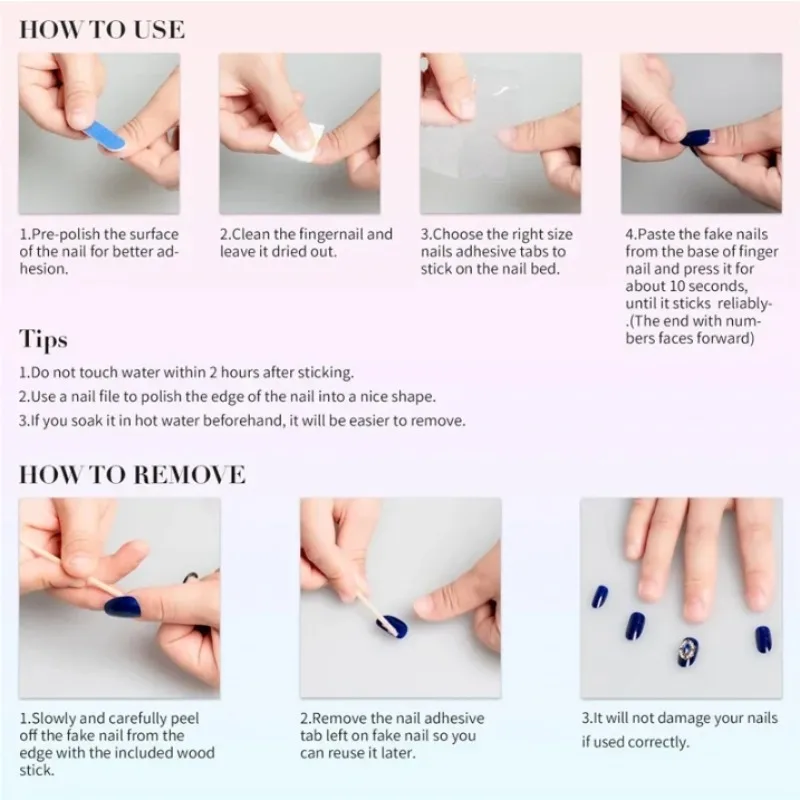 HOW TO USE

1.Pre-polish the surface of the nail for better adhesion.

2.Clean the fingernail and leave it dried out.

3.Choose the right size nails adhesive tabs to stick on the nail bed.

4.Paste the fake nails from the base of finger nail and press it for about 10 seconds, until it sticks reliably-.(The end with numbers faces forward)

Tips

1.Do not touch water within 2 hours after sticking.

2.Use a nail file to polish the edge of the nail into a nice shape.

3.If you soak it in hot water beforehand, it will be easier to remove.

HOW TO REMOVE

1.Slowly and carefully peel off the fake nail from the edge with the included wood stick.

2.Remove the nail adhesive tab left on fake nail so you can reuse it later.

3.It will not damage your nails if used correctly.