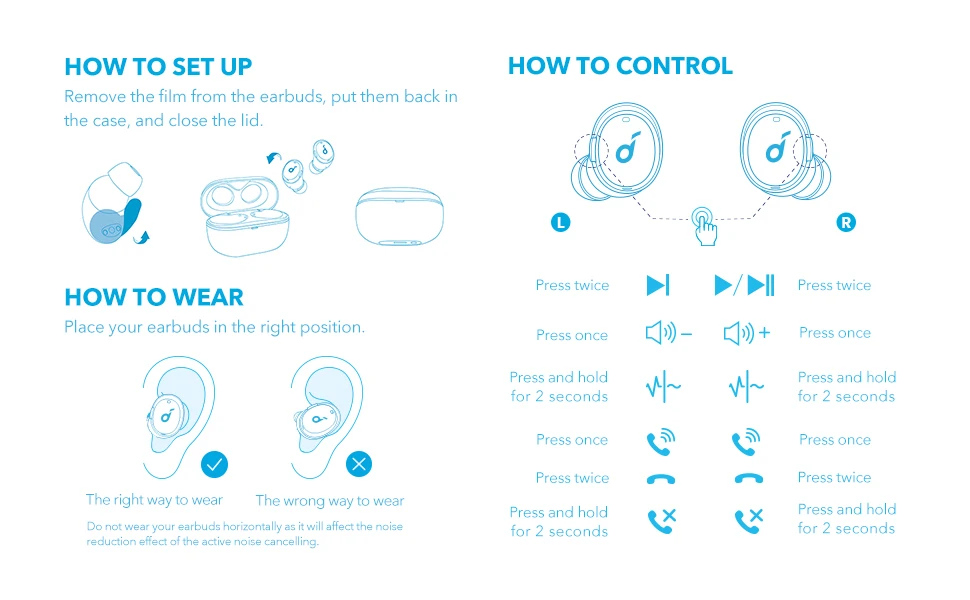 HOW TO SET UP
Remove the film from the earbuds, put them back in the case, and close the lid.

HOW TO WEAR
Place your earbuds in the right position.

The right way to wear
The wrong way to wear

Do not wear your earbuds horizontally as it will affect the noise reduction effect of the active noise cancelling.

HOW TO CONTROL

L
R

Press twice
Press twice
Press once
Press once
Press and hold for 2 seconds
Press and hold for 2 seconds
Press once
Press once
Press twice
Press twice
Press and hold for 2 seconds
Press and hold for 2 seconds