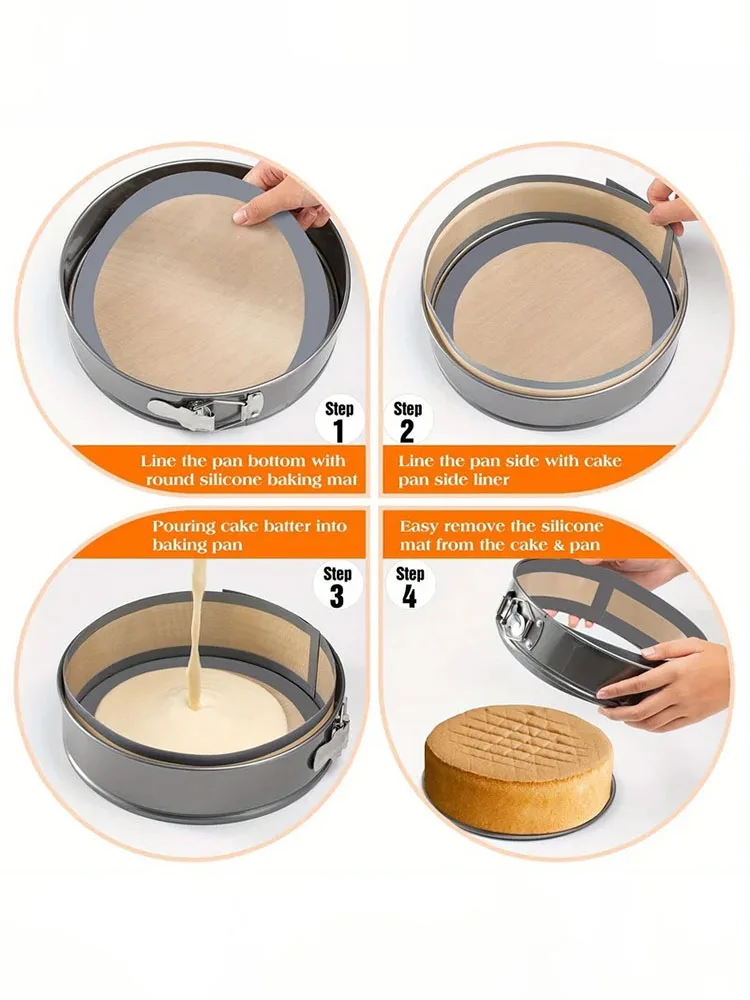 Step 1

Line the pan bottom with round silicone baking mat

Step 2

Line the pan side with cake pan side liner

Pouring cake batter into baking pan

Step 3

Easy remove the silicone mat from the cake & pan

Step 4