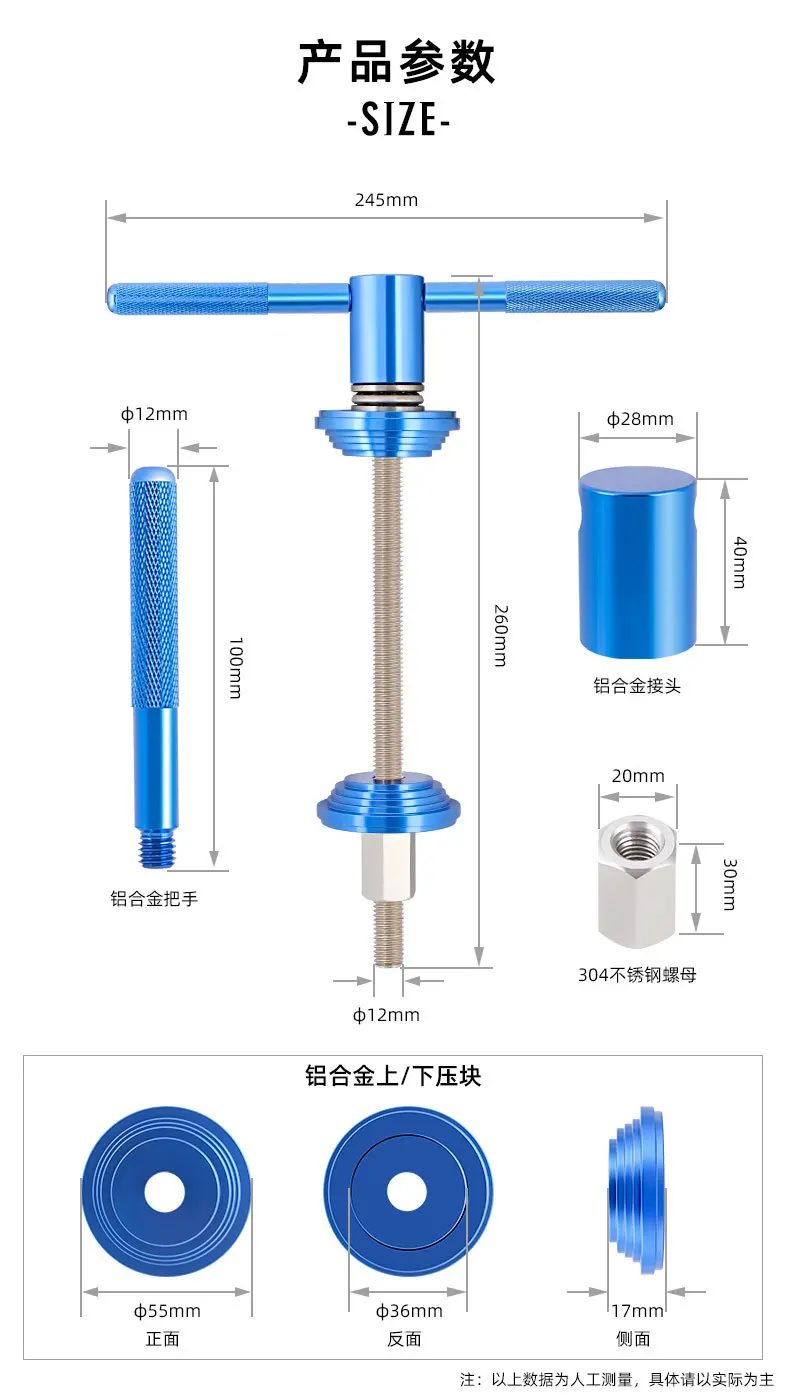 产品参数
-SIZE-

245mm

ϕ12mm

100mm

铝合金把手

260mm

ϕ12mm

ϕ28mm

40mm

铝合金接头

20mm

30mm

304不锈钢螺母

铝合金上/下压块

ϕ55mm
正面

ϕ36mm
反面

17mm
侧面

注：以上数据为人工测量，具体请以实际为主