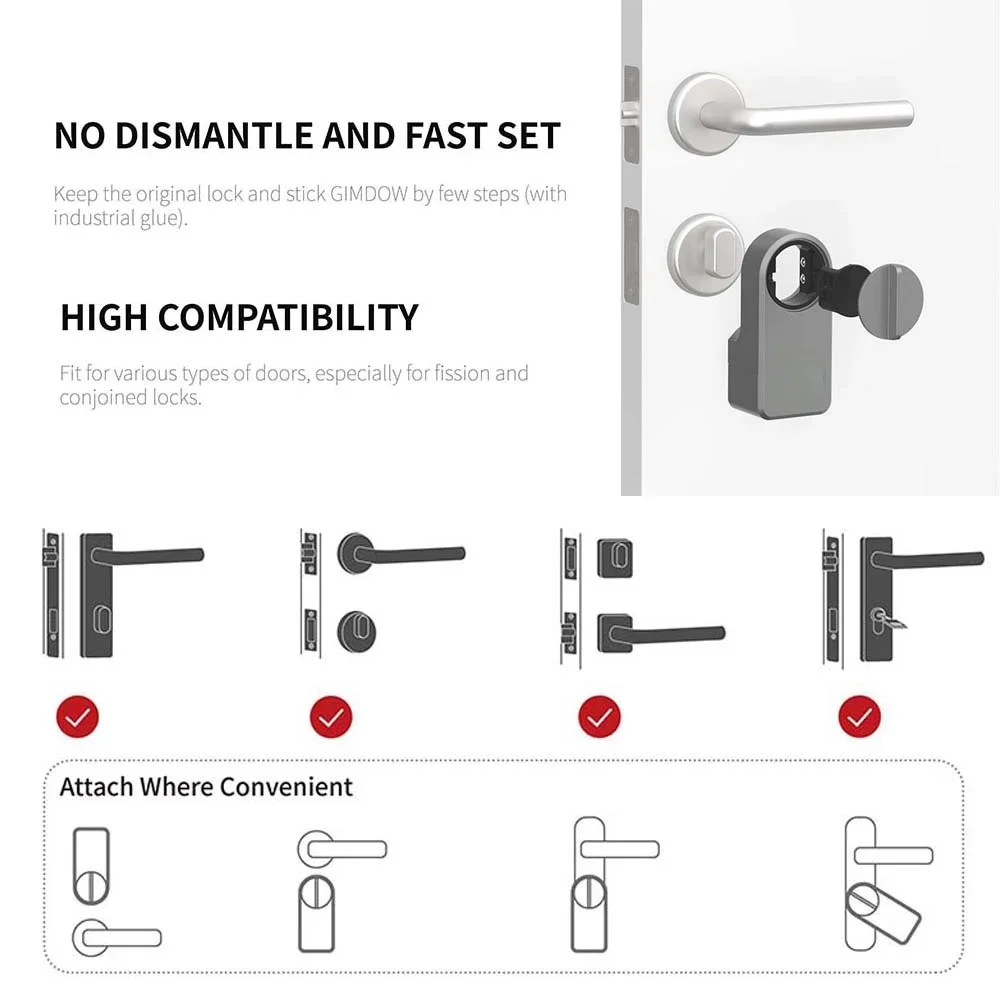 NO DISMANTLE AND FAST SET

Keep the original lock and stick GIMDOW by few steps (with industrial glue).

HIGH COMPATIBILITY

Fit for various types of doors, especially for fission and conjoined locks.

Attach Where Convenient