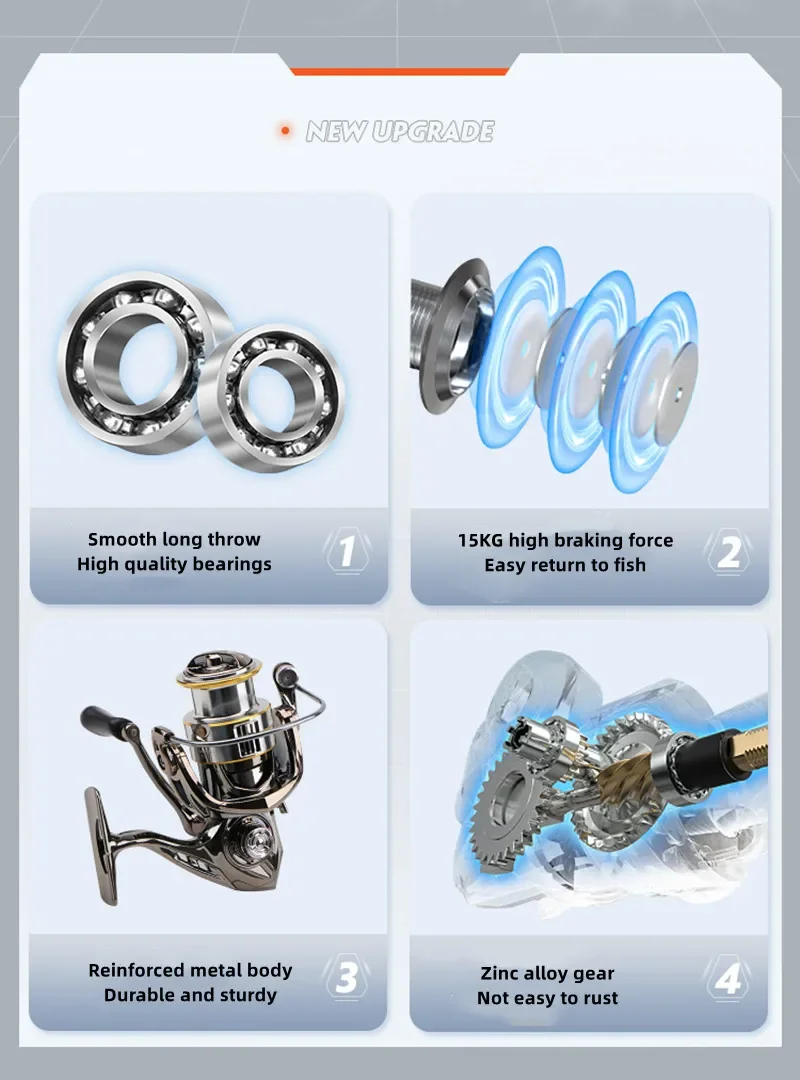 NEW UPGRADE

Smooth long throw
High quality bearings

1

15KG high braking force
Easy return to fish

2

Reinforced metal body
Durable and sturdy

3

Zinc alloy gear
Not easy to rust

4