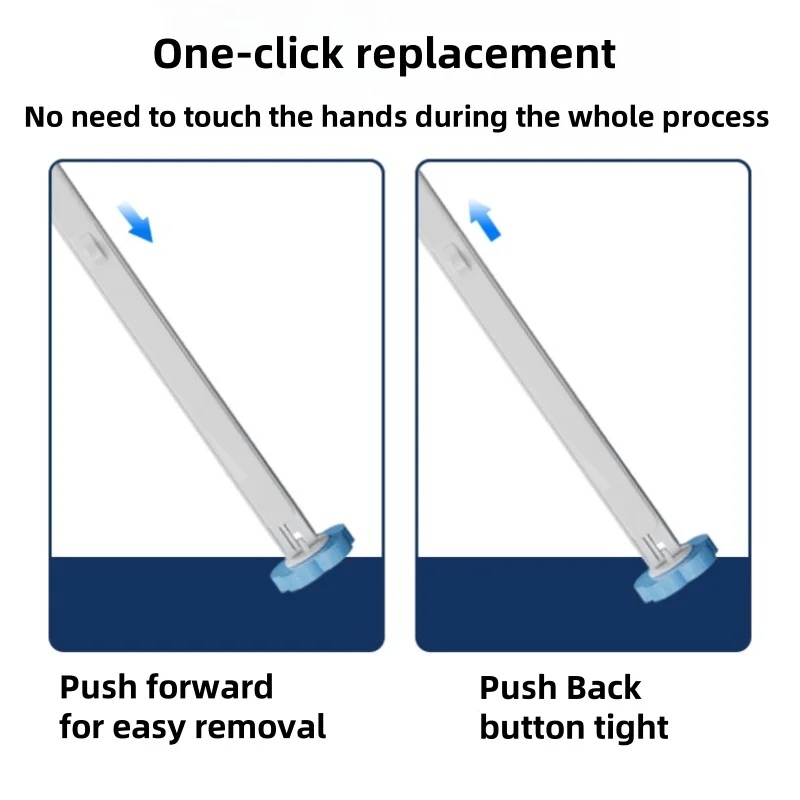 One-click replacement

No need to touch the hands during the whole process

Push forward for easy removal

Push Back button tight