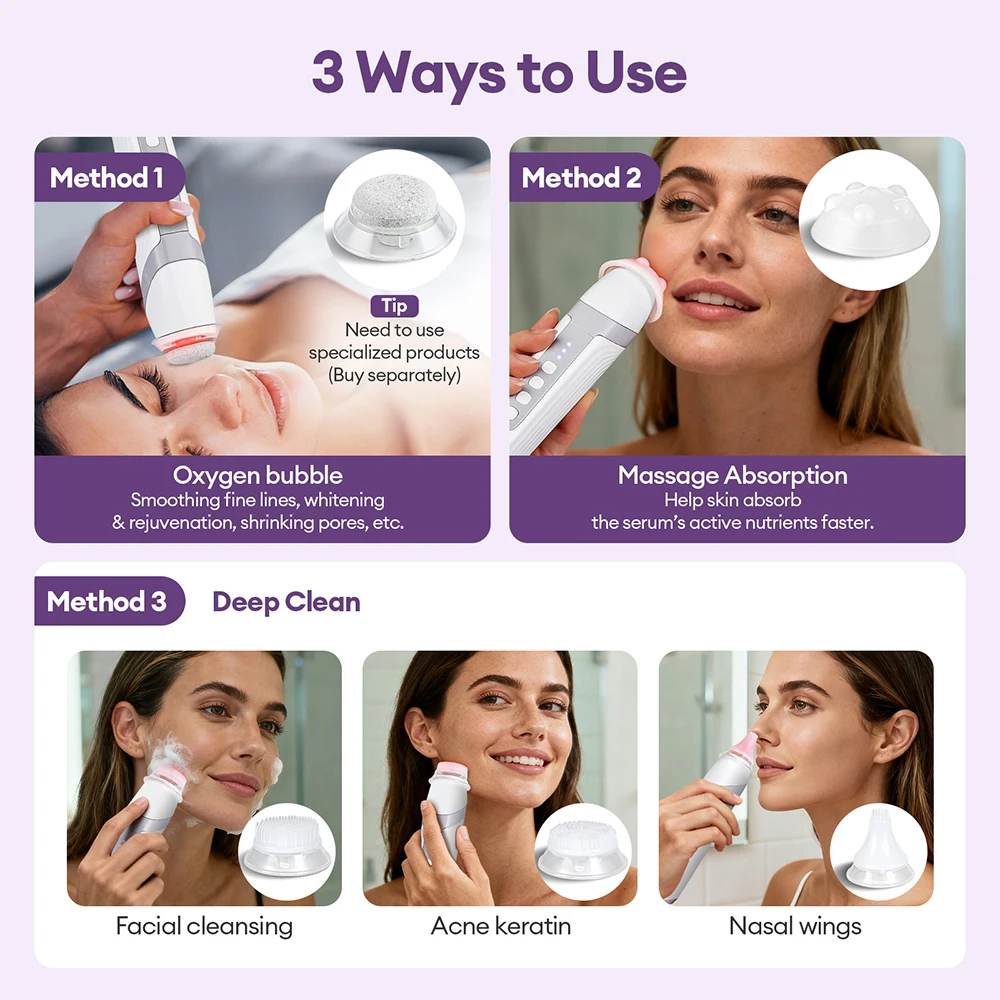 3 Ways to Use

Method 1

Tip
Need to use specialized products (Buy separately)

Oxygen bubble
Smoothing fine lines, whitening & rejuvenation, shrinking pores, etc.

Method 2

Massage Absorption
Help skin absorb the serum's active nutrients faster.

Method 3 Deep Clean

Facial cleansing

Acne keratin

Nasal wings