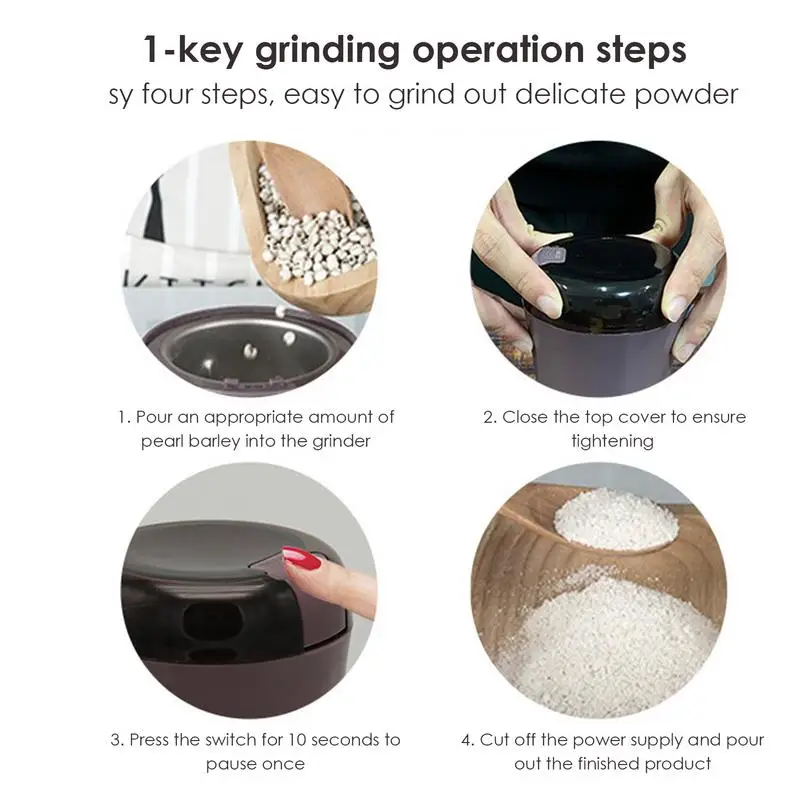 1-key grinding operation steps
sy four steps, easy to grind out delicate powder

1. Pour an appropriate amount of pearl barley into the grinder

2. Close the top cover to ensure tightening

3. Press the switch for 10 seconds to pause once

4. Cut off the power supply and pour out the finished product