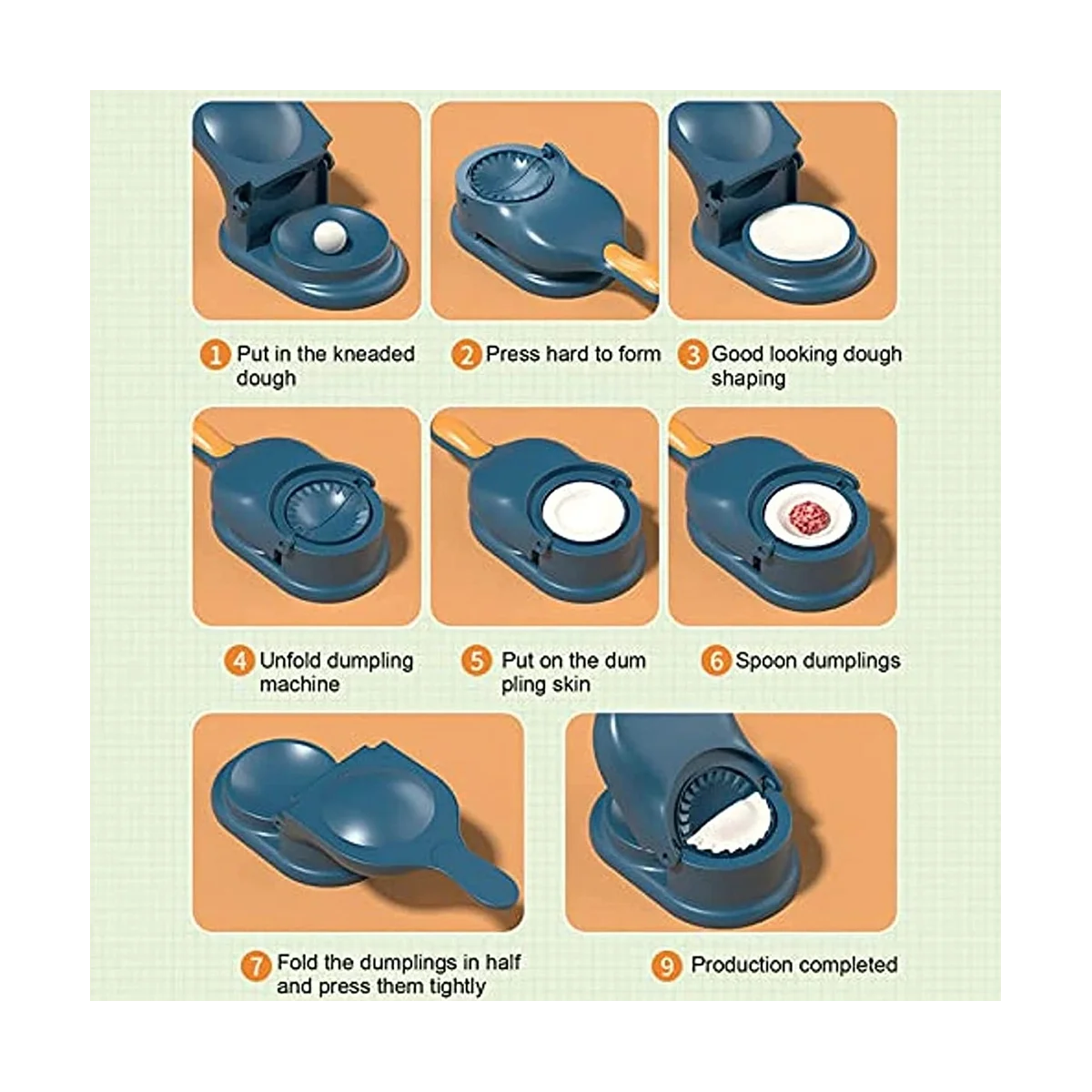 1 Put in the kneaded dough

2 Press hard to form

3 Good looking dough shaping

4 Unfold dumpling machine

5 Put on the dum pling skin

6 Spoon dumplings

7 Fold the dumplings in half and press them tightly

9 Production completed