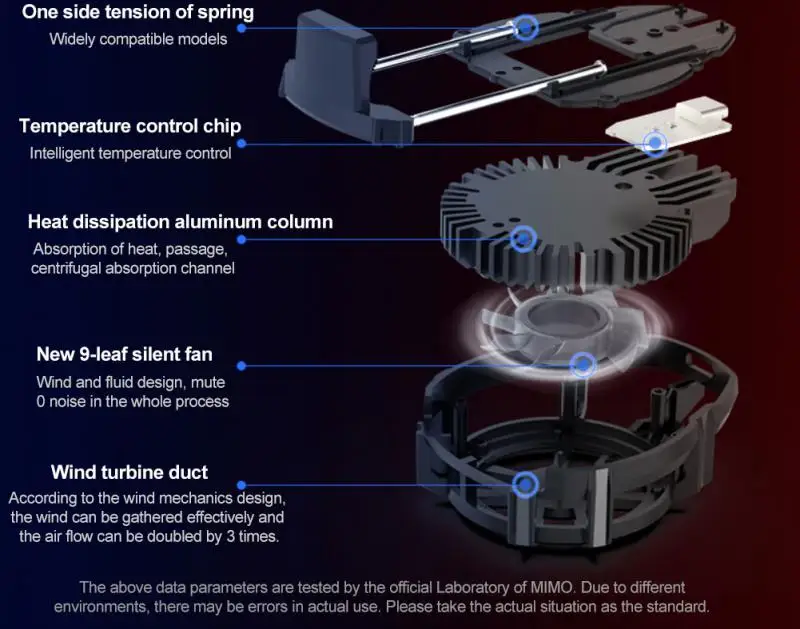 One side tension of spring
Widely compatible models

Temperature control chip
Intelligent temperature control

Heat dissipation aluminum column
Absorption of heat, passage, centrifugal absorption channel

New 9-leaf silent fan
Wind and fluid design, mute 0 noise in the whole process

Wind turbine duct
According to the wind mechanics design, the wind can be gathered effectively and the air flow can be doubled by 3 times.

The above data parameters are tested by the official Laboratory of MIMO. Due to different environments, there may be errors in actual use. Please take the actual situation as the standard.