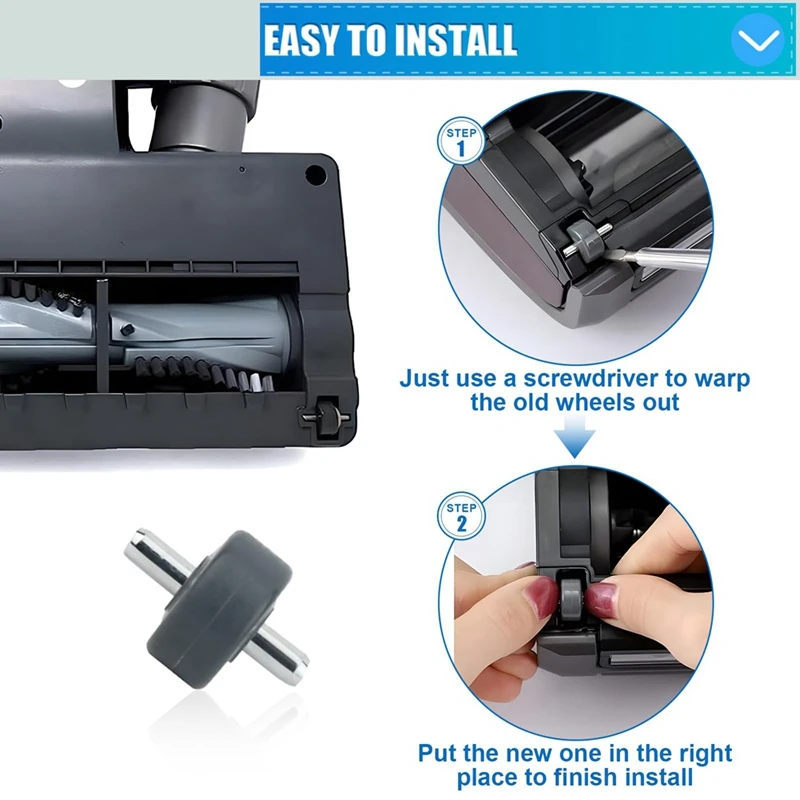 EASY TO INSTALL

STEP 1

Just use a screwdriver to warp the old wheels out

STEP 2

Put the new one in the right place to finish install