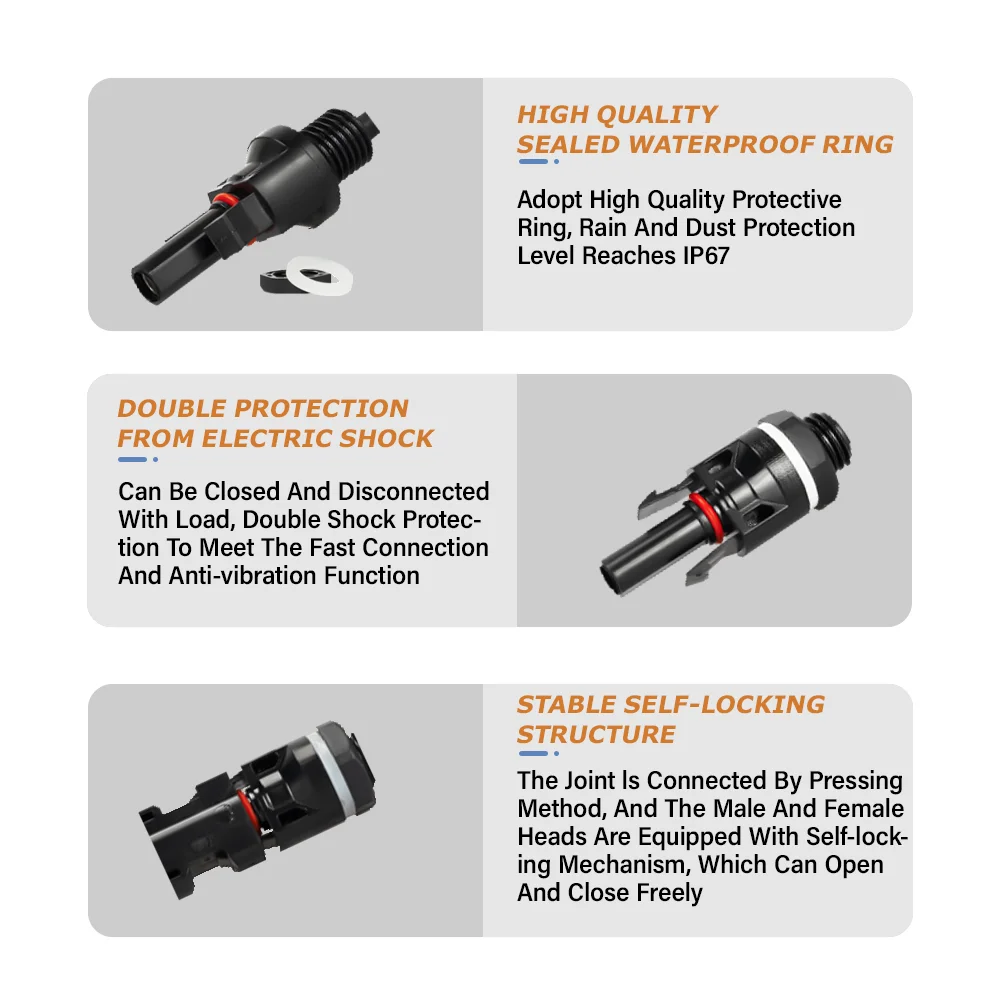 HIGH QUALITY
SEALED WATERPROOF RING

Adopt High Quality Protective Ring, Rain And Dust Protection Level Reaches IP67

DOUBLE PROTECTION
FROM ELECTRIC SHOCK

Can Be Closed And Disconnected With Load, Double Shock Protection To Meet The Fast Connection And Anti-vibration Function

STABLE SELF-LOCKING
STRUCTURE

The Joint Is Connected By Pressing Method, And The Male And Female Heads Are Equipped With Self-locking Mechanism, Which Can Open And Close Freely