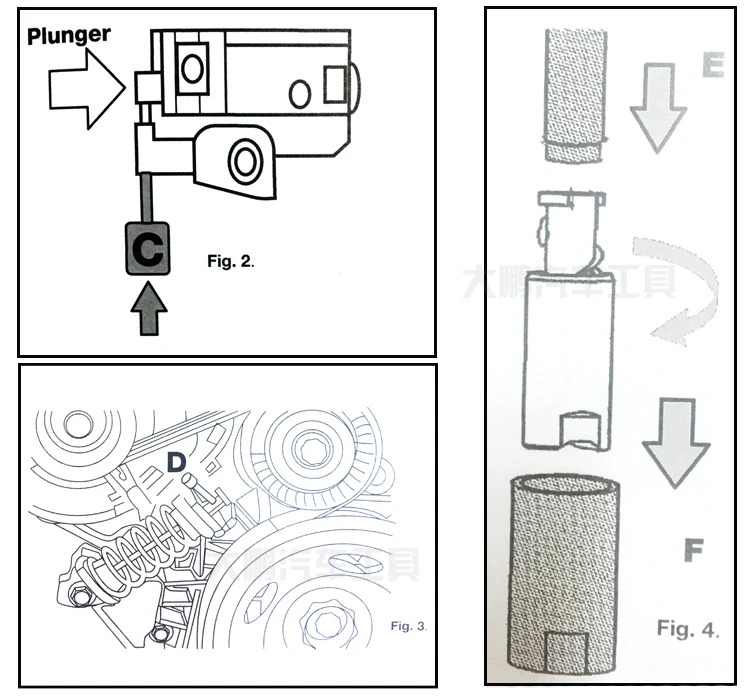 Plunger

C

Fig. 2.

D

大鹏汽车工具

Fig. 3.

E

大鹏汽车工具

F

Fig. 4.