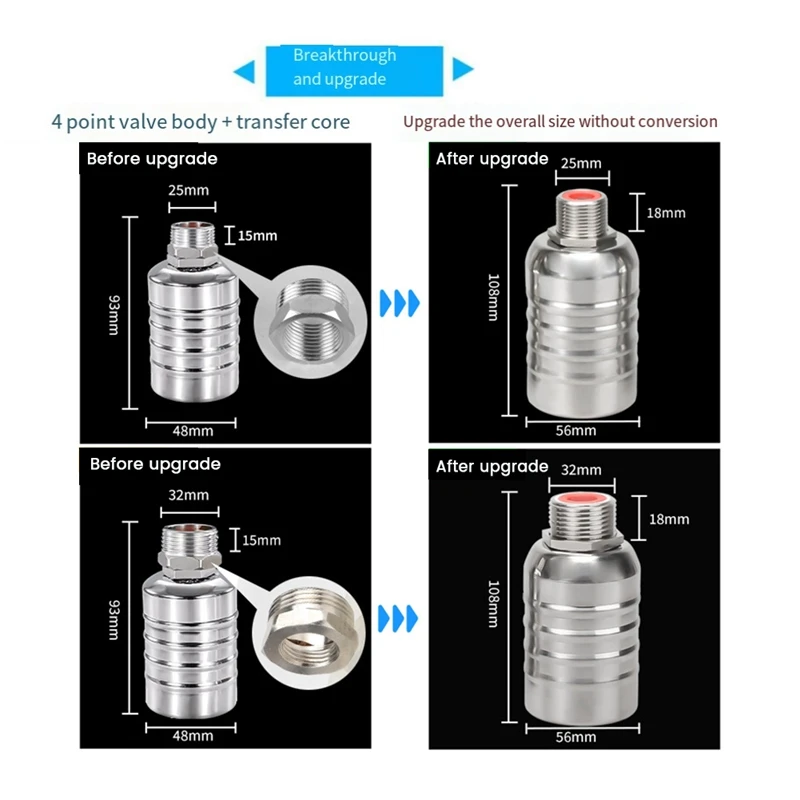 Breakthrough and upgrade

4 point valve body + transfer core

Upgrade the overall size without conversion

Before upgrade

25mm

15mm

93mm

48mm

After upgrade

25mm

18mm

108mm

56mm

Before upgrade

32mm

15mm

93mm

48mm

After upgrade

32mm

18mm

108mm

56mm