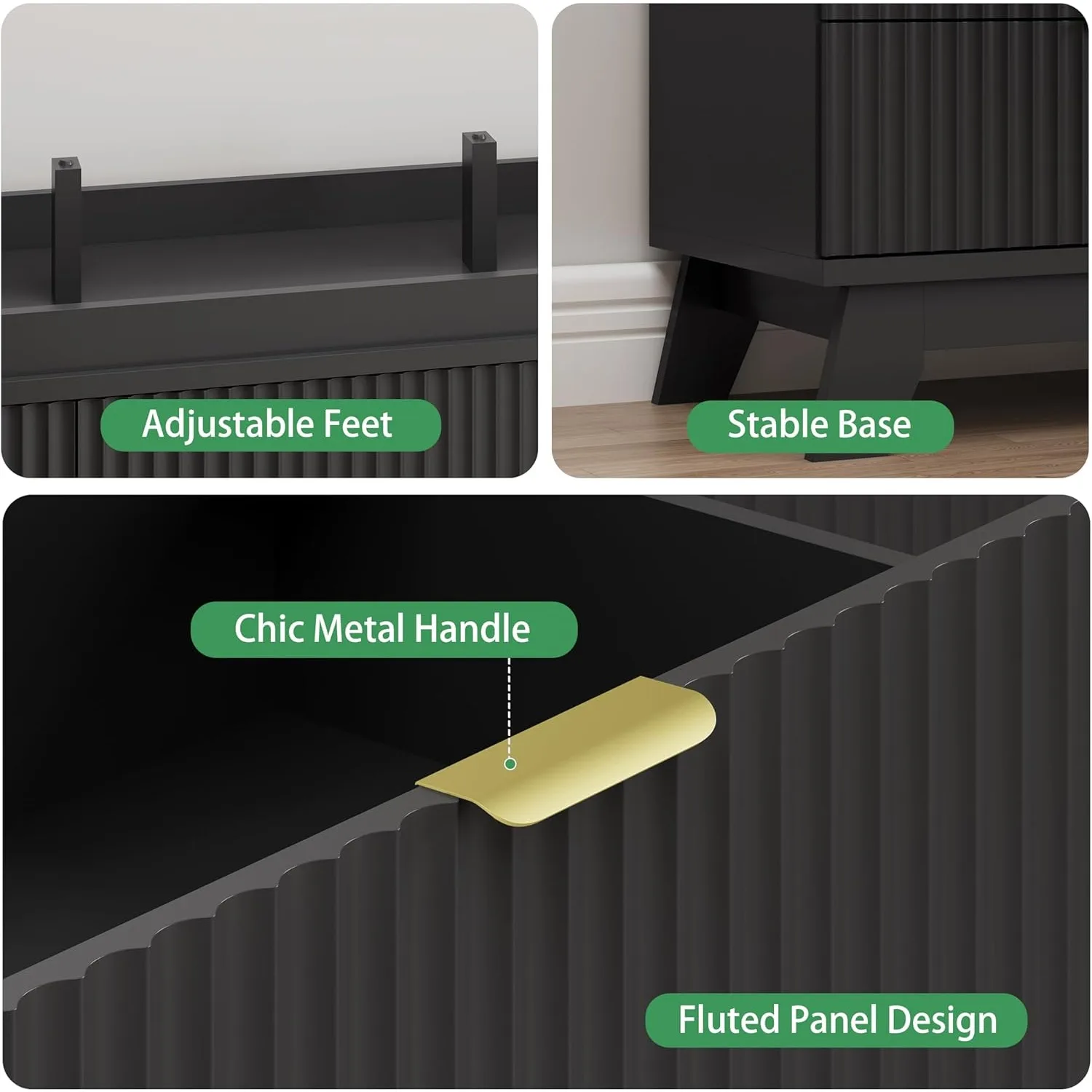 Adjustable Feet

Stable Base

Chic Metal Handle

Fluted Panel Design