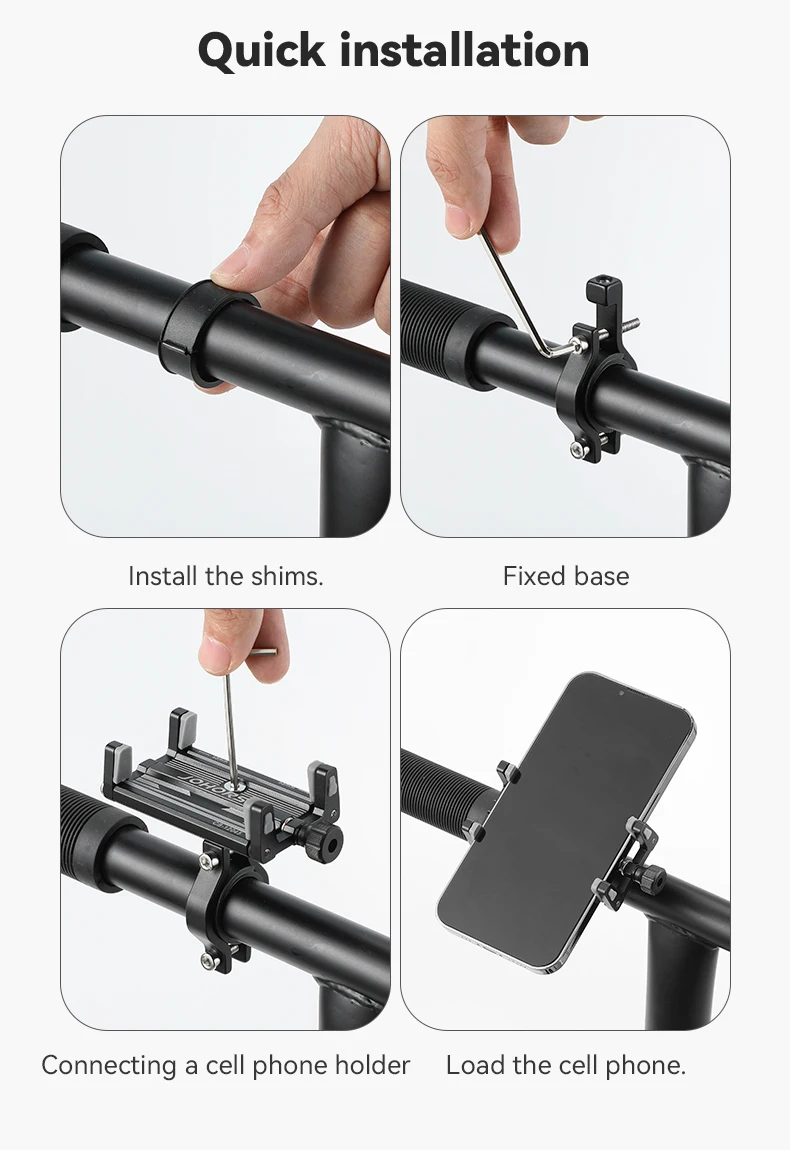 Quick installation

Install the shims.

Fixed base

Connecting a cell phone holder

Load the cell phone.