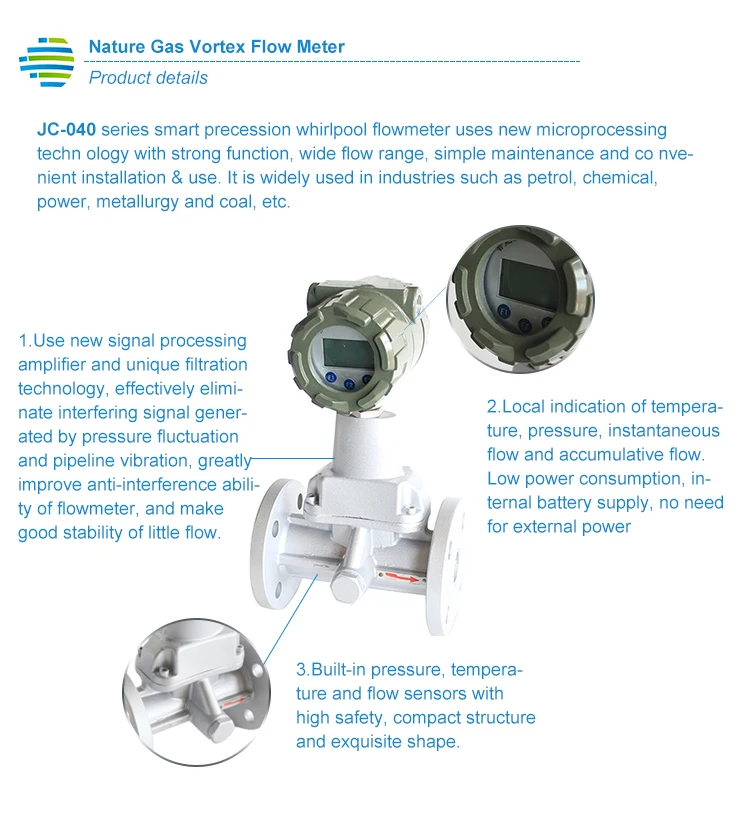 Nature Gas Vortex Flow Meter
Product details

JC-040 series smart precession whirlpool flowmeter uses new microprocessing techn ology with strong function, wide flow range, simple maintenance and co nvenient installation & use. It is widely used in industries such as petrol, chemical, power, metallurgy and coal, etc.

1.Use new signal processing amplifier and unique filtration technology, effectively eliminate interfering signal generated by pressure fluctuation and pipeline vibration, greatly improve anti-interference ability of flowmeter, and make good stability of little flow.

2.Local indication of temperature, pressure, instantaneous flow and accumulative flow. Low power consumption, internal battery supply, no need for external power

3.Built-in pressure, temperature and flow sensors with high safety, compact structure and exquisite shape.