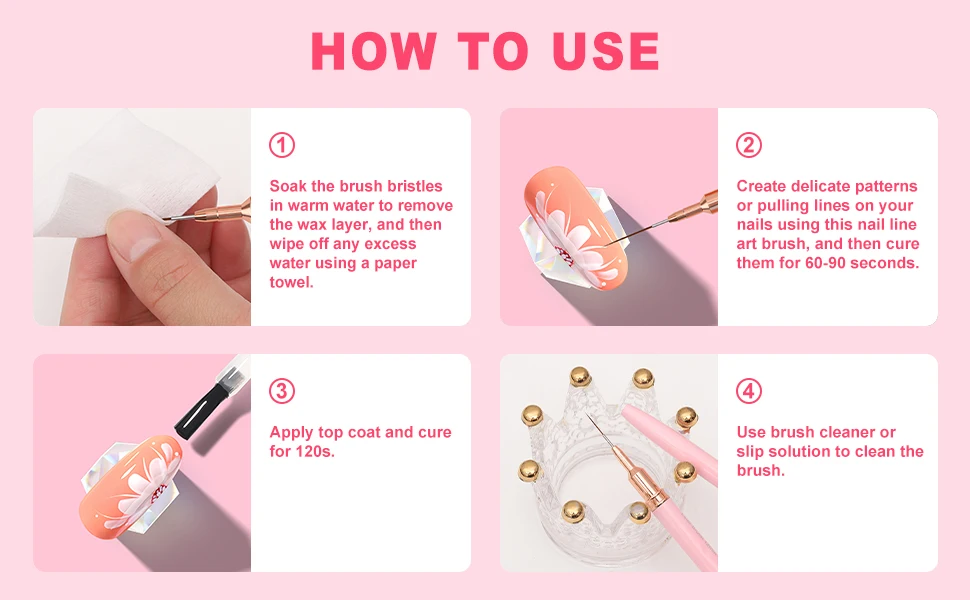 HOW TO USE

①

Soak the brush bristles in warm water to remove the wax layer, and then wipe off any excess water using a paper towel.

②

Create delicate patterns or pulling lines on your nails using this nail line art brush, and then cure them for 60-90 seconds.

③

Apply top coat and cure for 120s.

④

Use brush cleaner or slip solution to clean the brush.