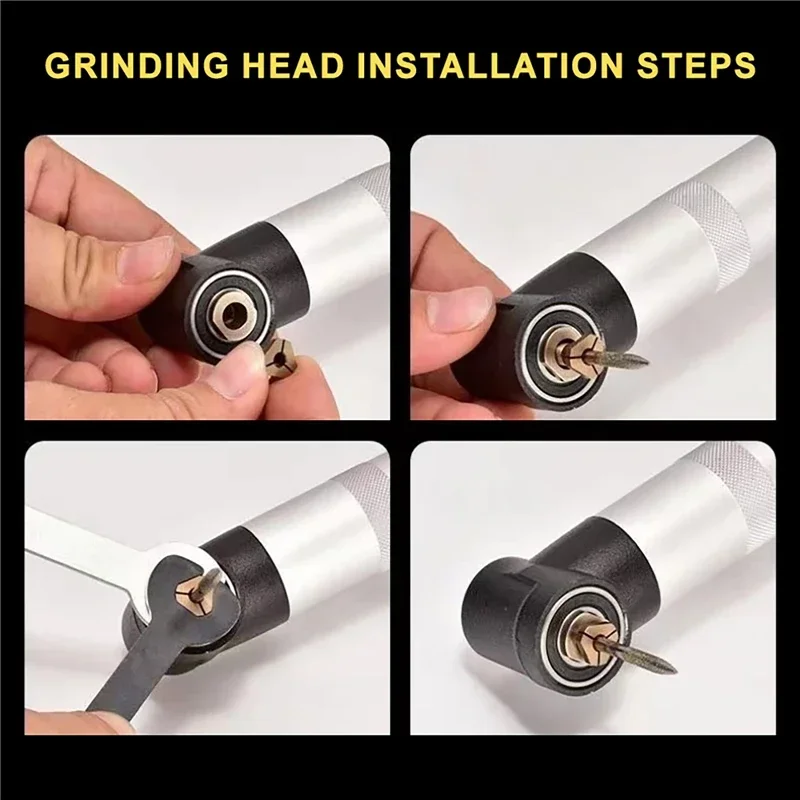 GRINDING HEAD INSTALLATION STEPS