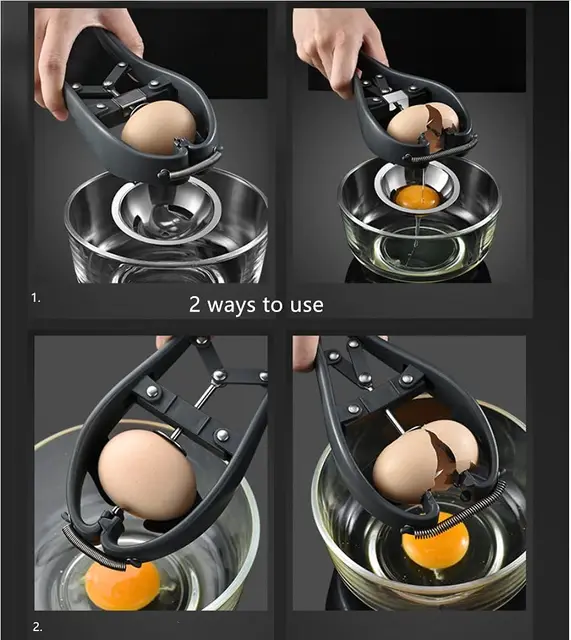 1.

2 ways to use

2.