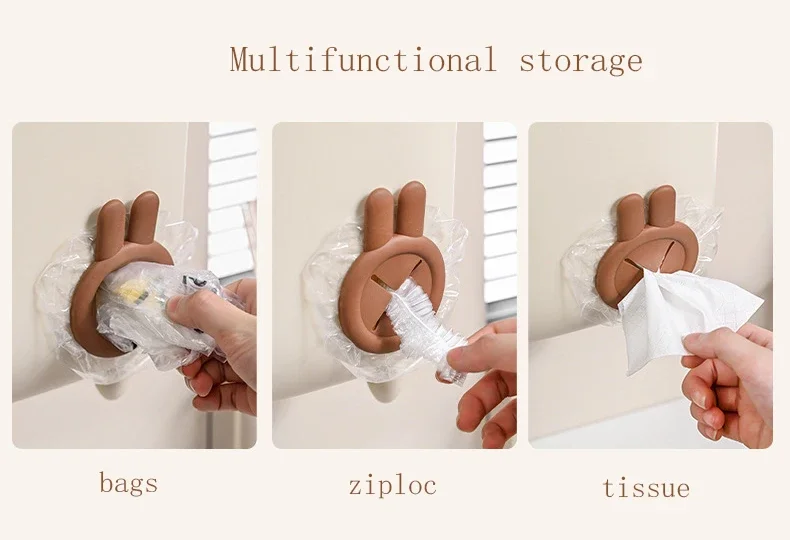 Multifunctional storage

bags

ziploc

tissue