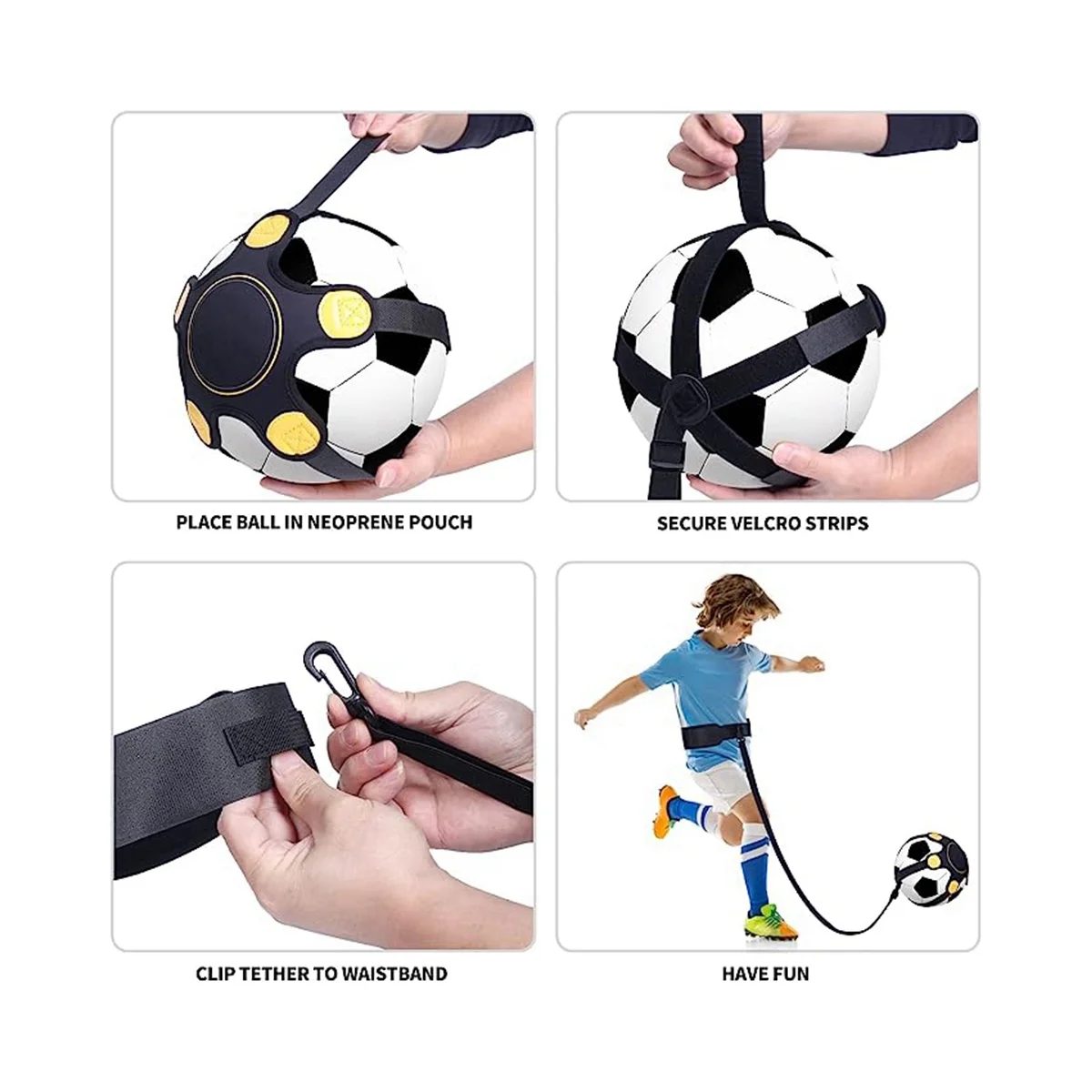 PLACE BALL IN NEOPRENE POUCH

SECURE VELCRO STRIPS

CLIP TETHER TO WAISTBAND

HAVE FUN