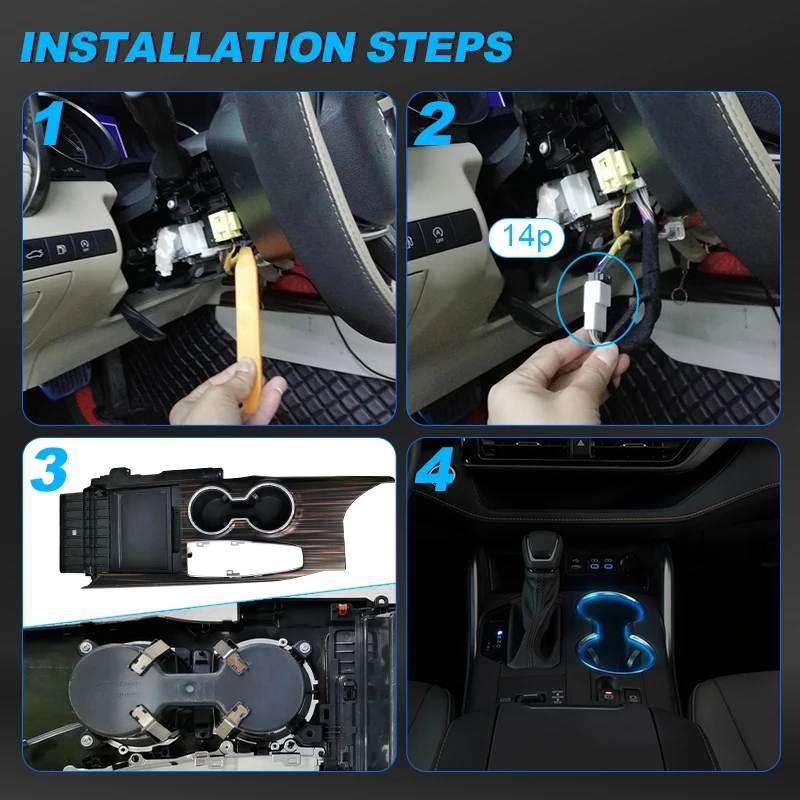 INSTALLATION STEPS

1

2

14p

3

4