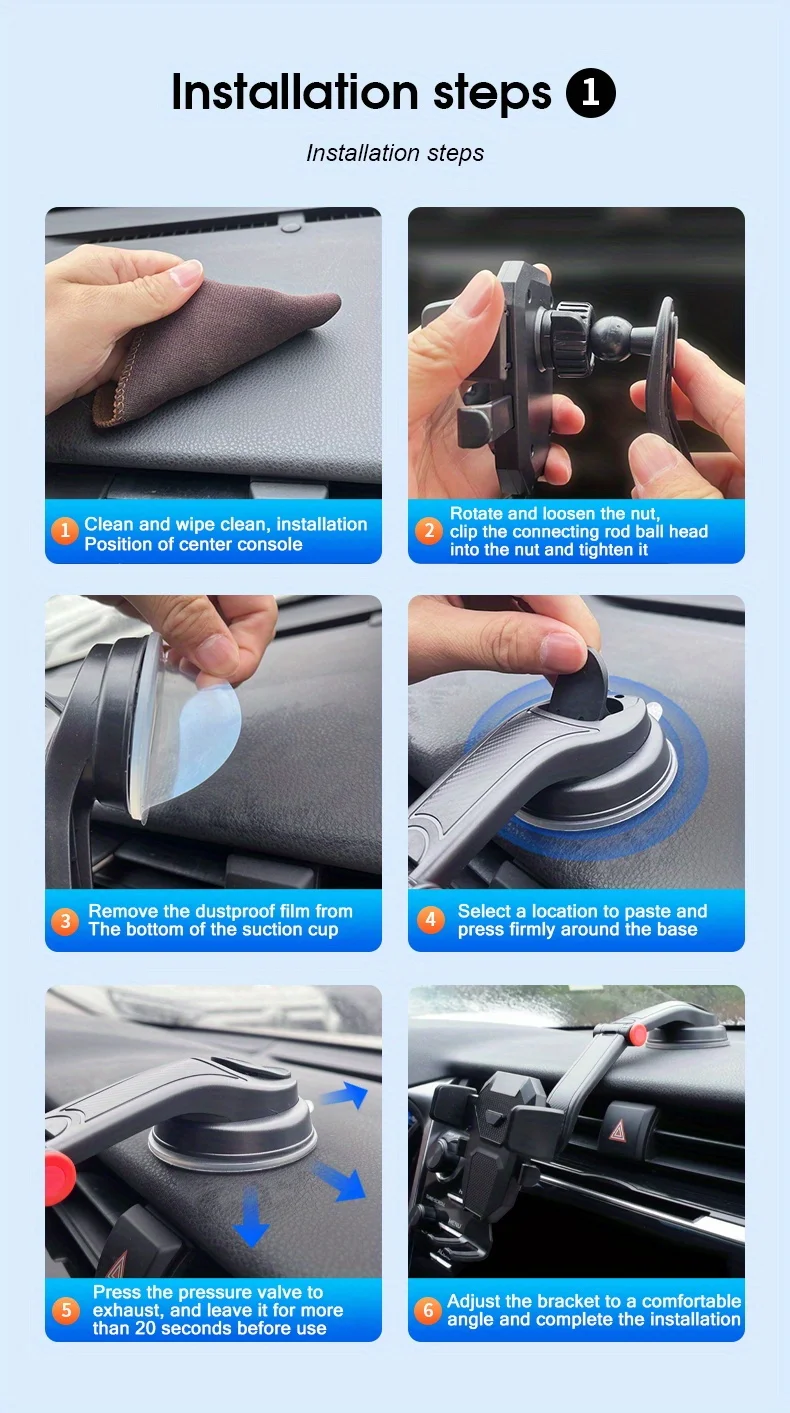 Installation steps 1

Installation steps

1 Clean and wipe clean, installation Position of center console

2 Rotate and loosen the nut, clip the connecting rod ball head into the nut and tighten it

3 Remove the dustproof film from The bottom of the suction cup

4 Select a location to paste and press firmly around the base

5 Press the pressure valve to exhaust, and leave it for more than 20 seconds before use

6 Adjust the bracket to a comfortable angle and complete the installation