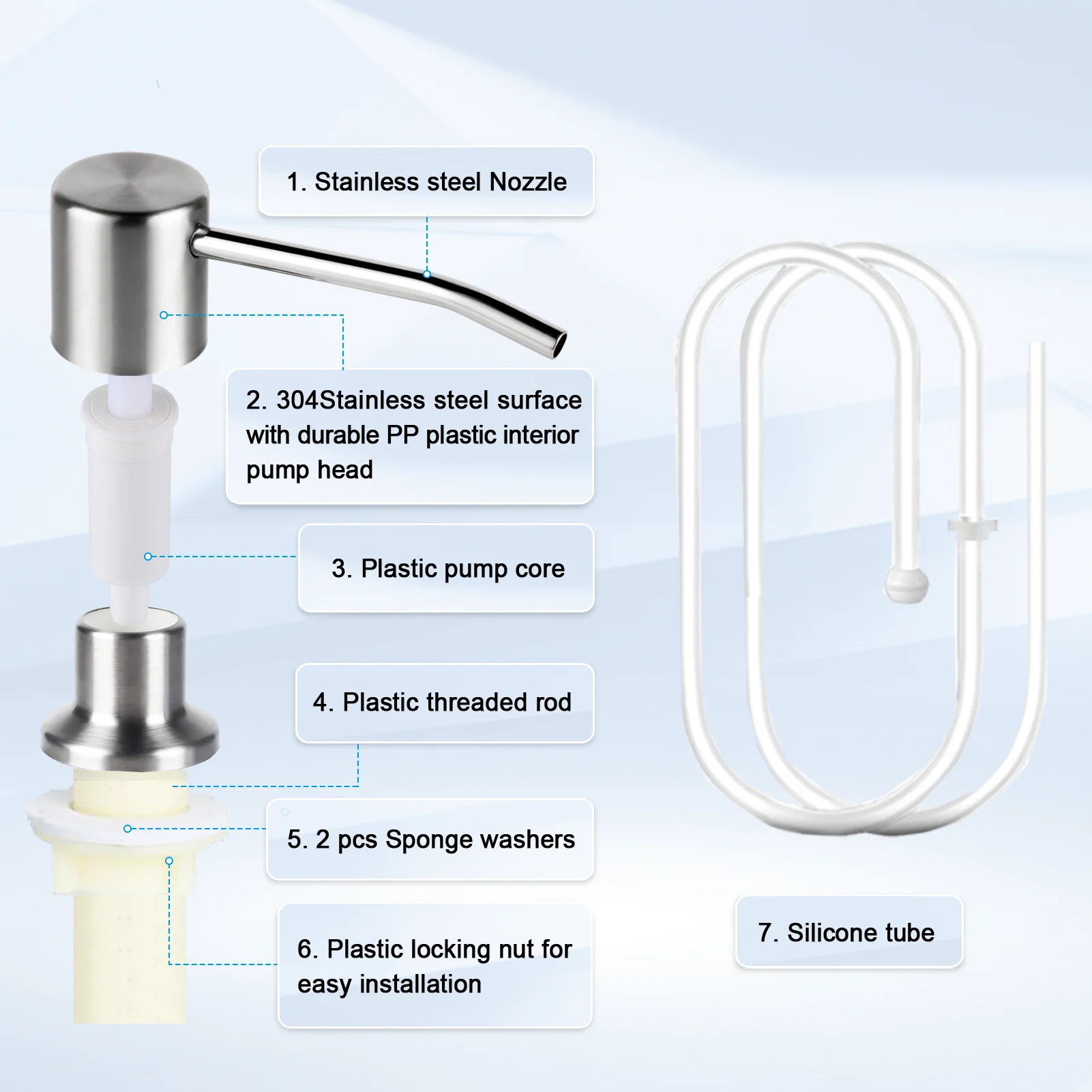 1. Stainless steel Nozzle

2. 304Stainless steel surface with durable PP plastic interior pump head

3. Plastic pump core

4. Plastic threaded rod

5. 2 pcs Sponge washers

6. Plastic locking nut for easy installation

7. Silicone tube