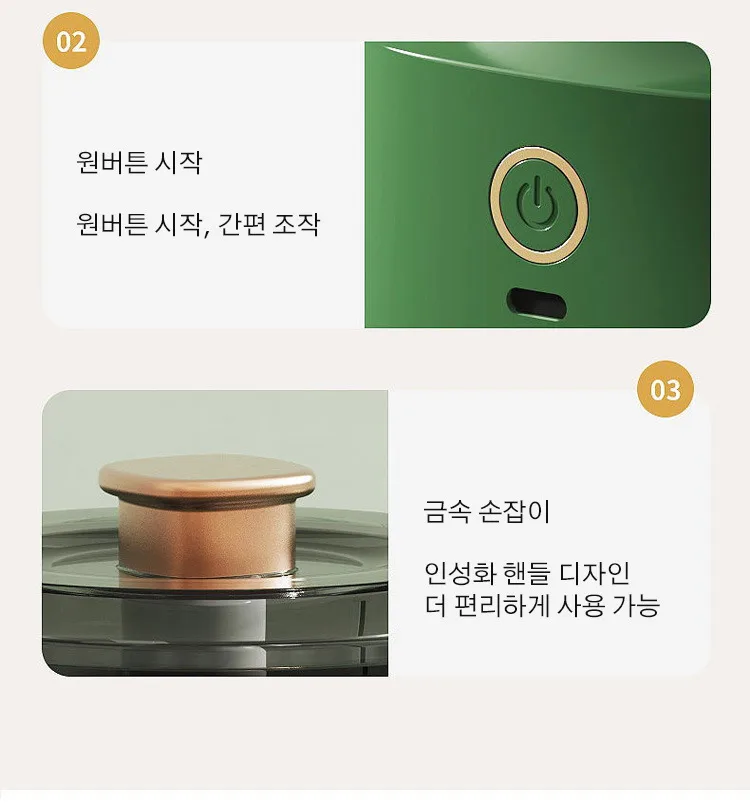 02

원버튼 시작

원버튼 시작, 간편 조작

03

금속 손잡이

인성화 핸들 디자인
더 편리하게 사용 가능