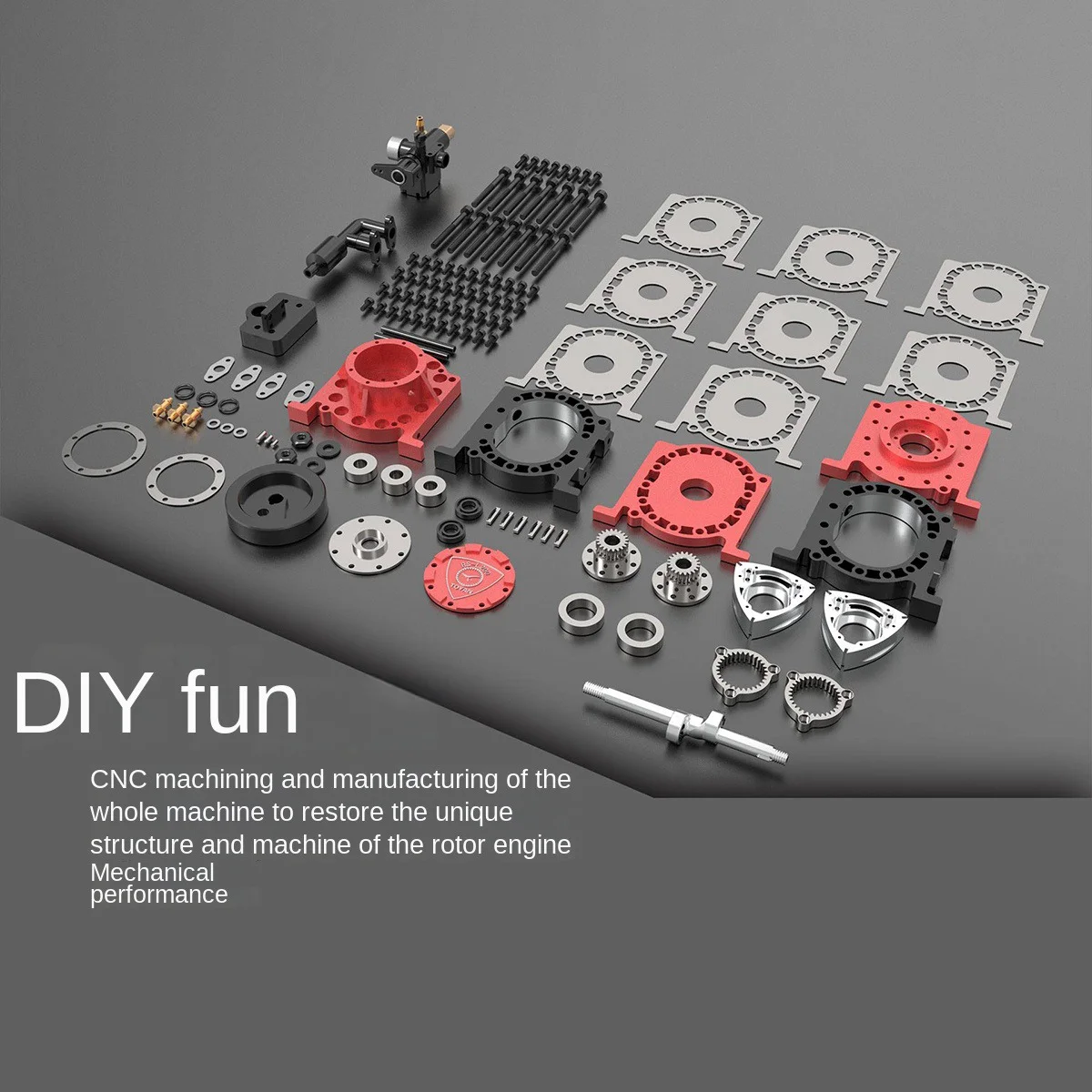 DIY fun

CNC machining and manufacturing of the whole machine to restore the unique structure and machine of the rotor engine
Mechanical performance