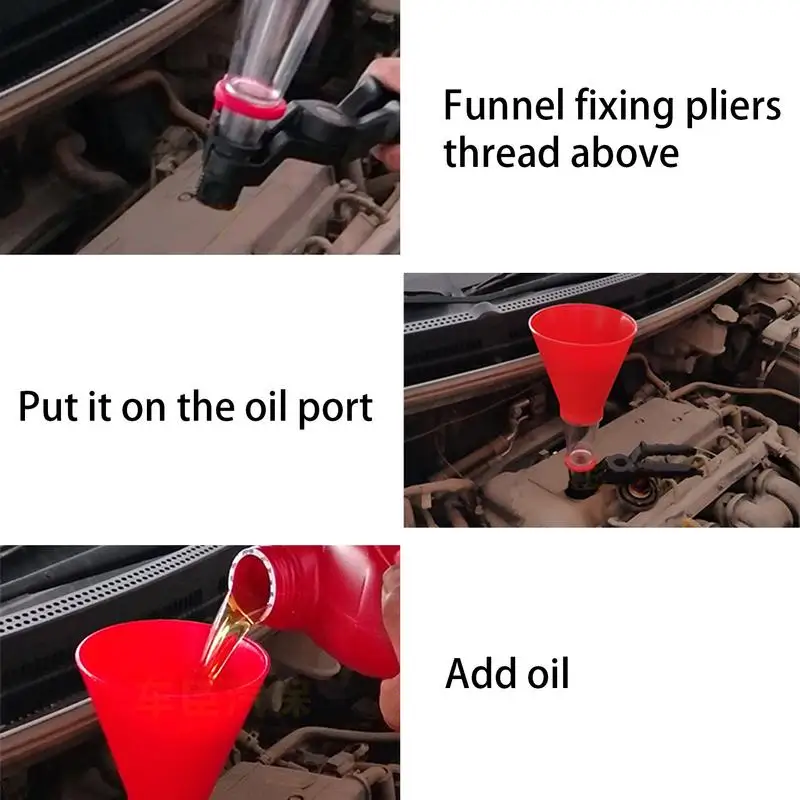 Funnel fixing pliers thread above

Put it on the oil port

Add oil