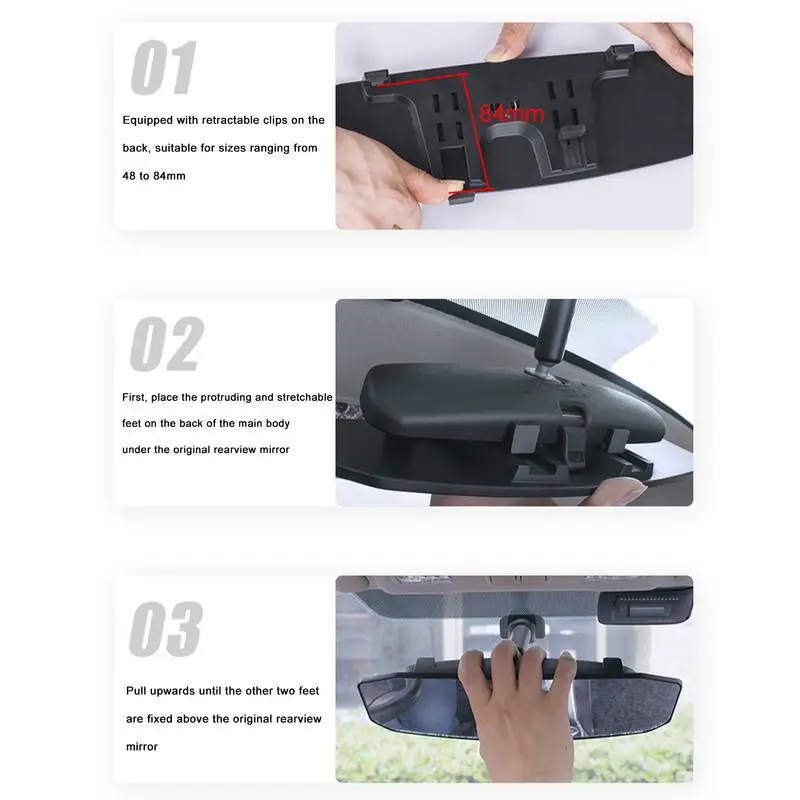 01

Equipped with retractable clips on the back, suitable for sizes ranging from 48 to 84mm

84mm

02

First, place the protruding and stretchable feet on the back of the main body under the original rearview mirror

03

Pull upwards until the other two feet are fixed above the original rearview mirror