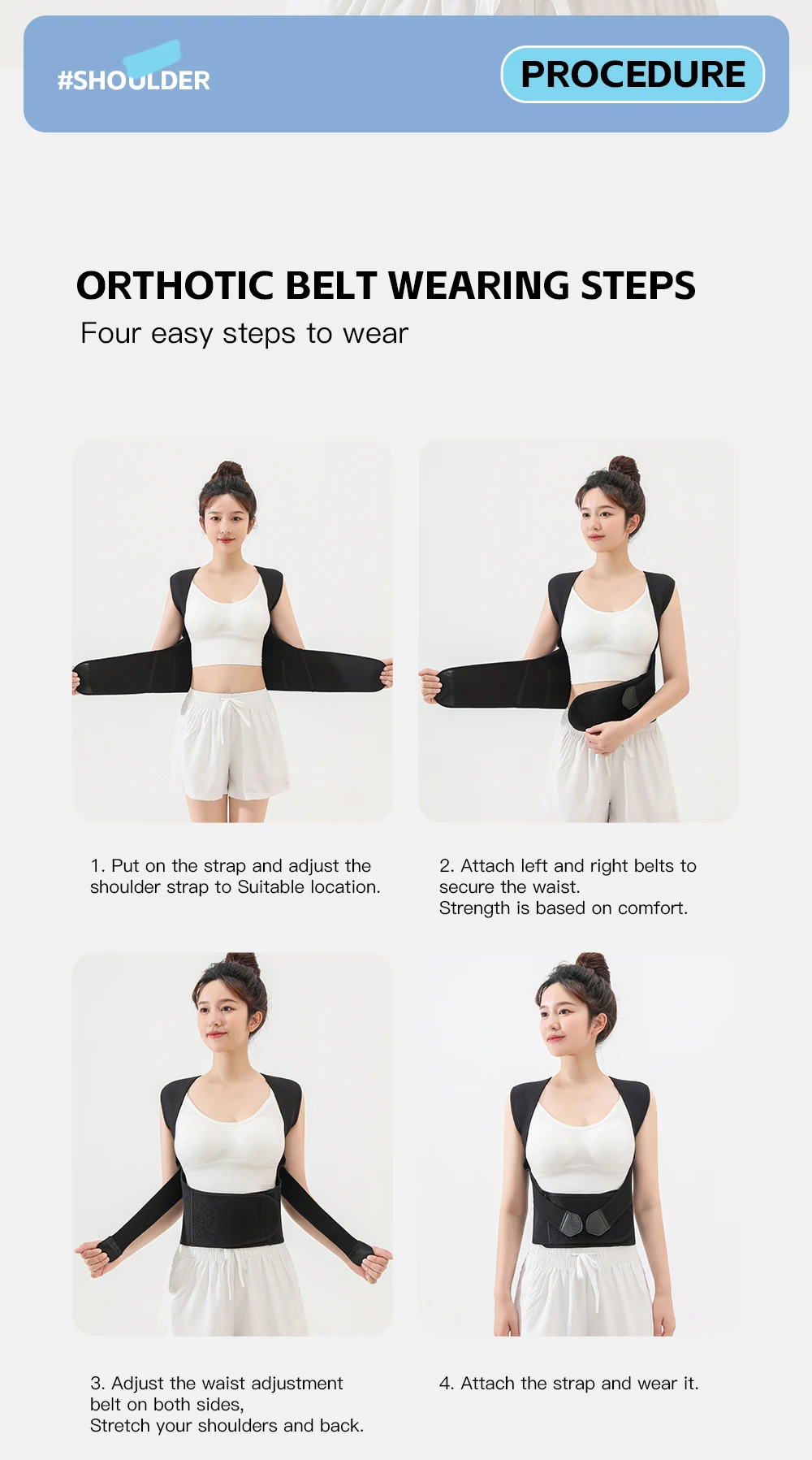 #SHOULDER

PROCEDURE

ORTHOTIC BELT WEARING STEPS
Four easy steps to wear

1. Put on the strap and adjust the shoulder strap to Suitable location.

2. Attach left and right belts to secure the waist.
Strength is based on comfort.

3. Adjust the waist adjustment belt on both sides,
Stretch your shoulders and back.

4. Attach the strap and wear it.