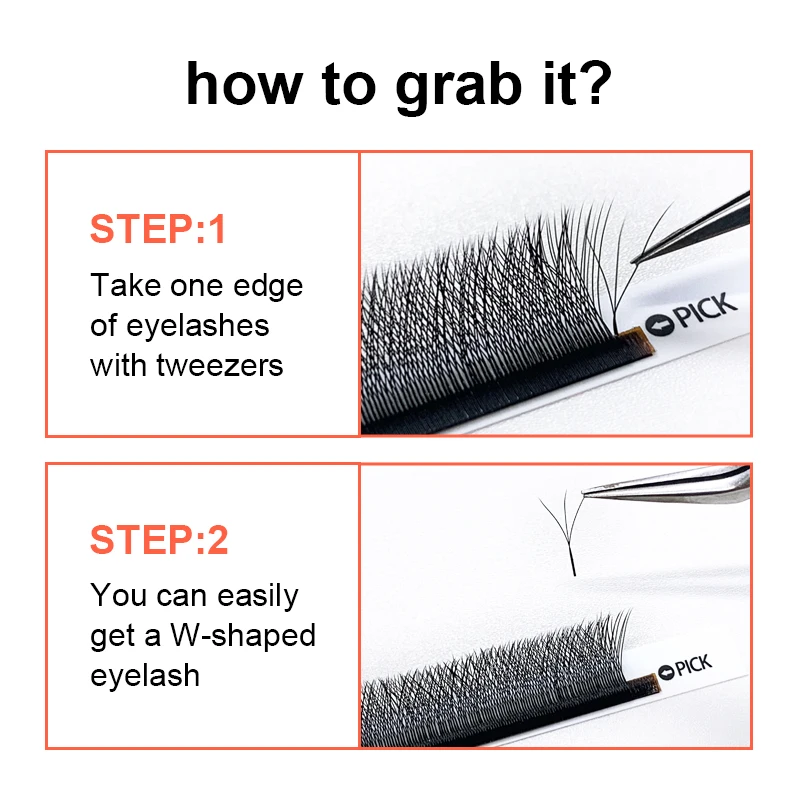 how to grab it?

STEP:1
Take one edge of eyelashes with tweezers

PICK

STEP:2
You can easily get a W-shaped eyelash

PICK