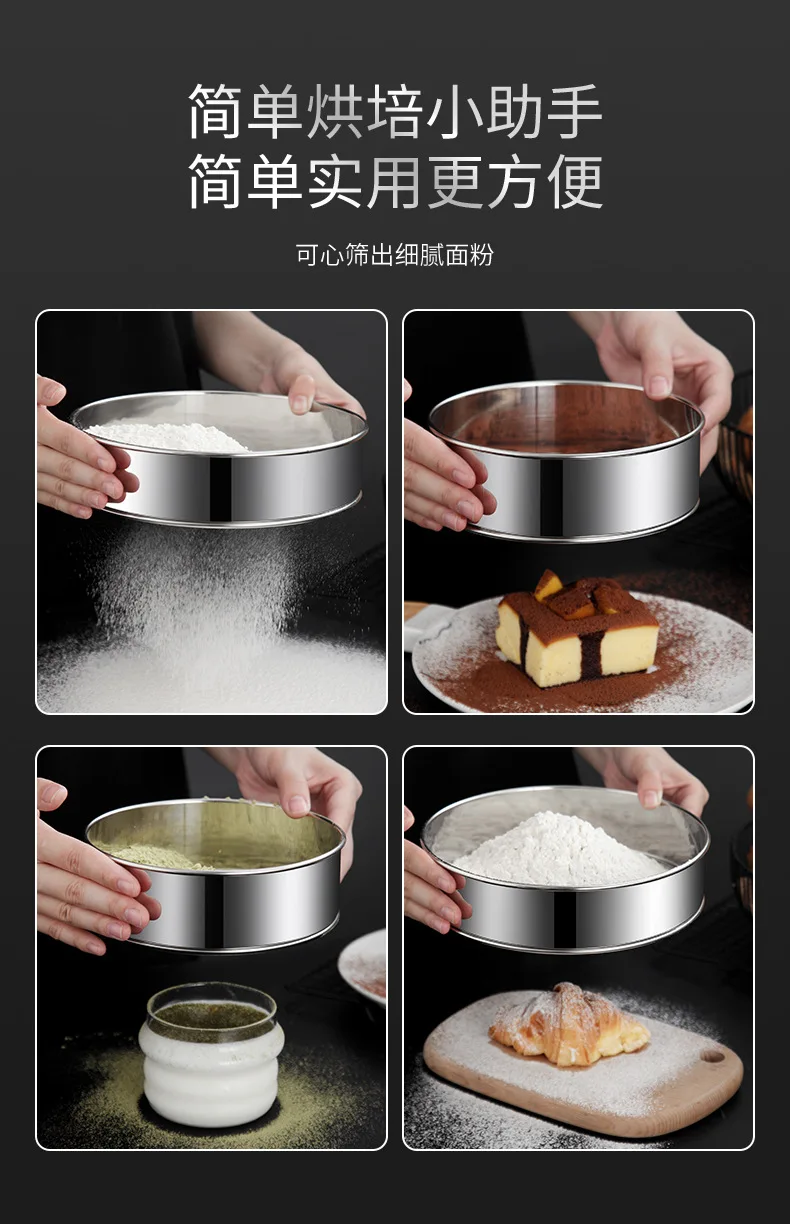 简单烘培小助手
简单实用更方便

可心筛出细腻面粉