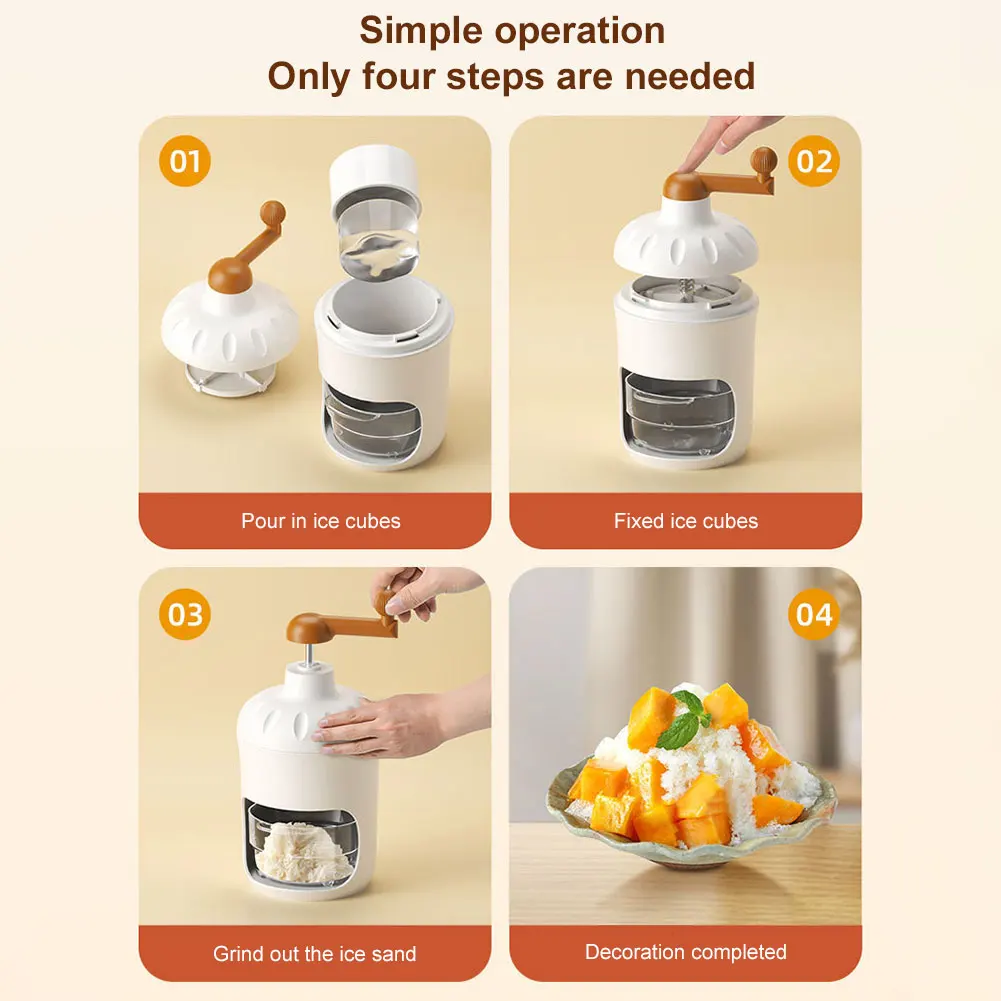 Simple operation
Only four steps are needed

01

Pour in ice cubes

02

Fixed ice cubes

03

Grind out the ice sand

04

Decoration completed