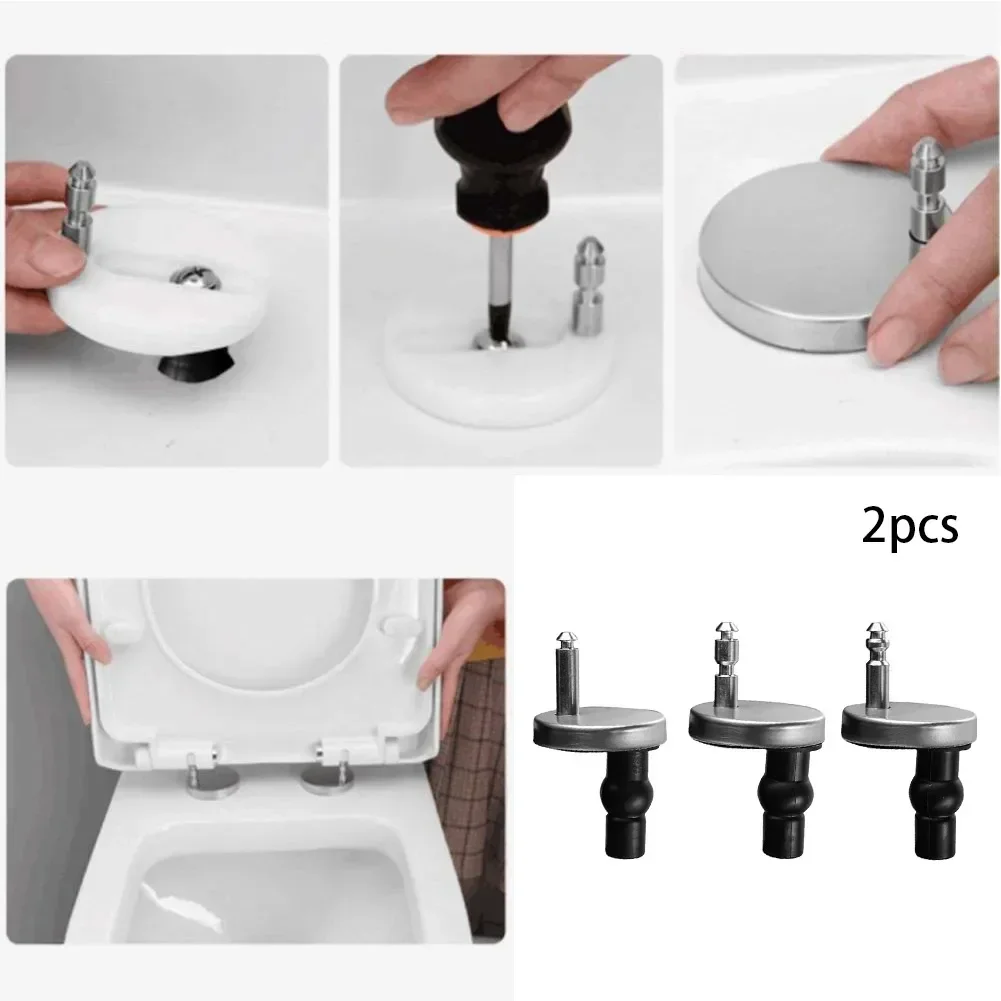 2pcs