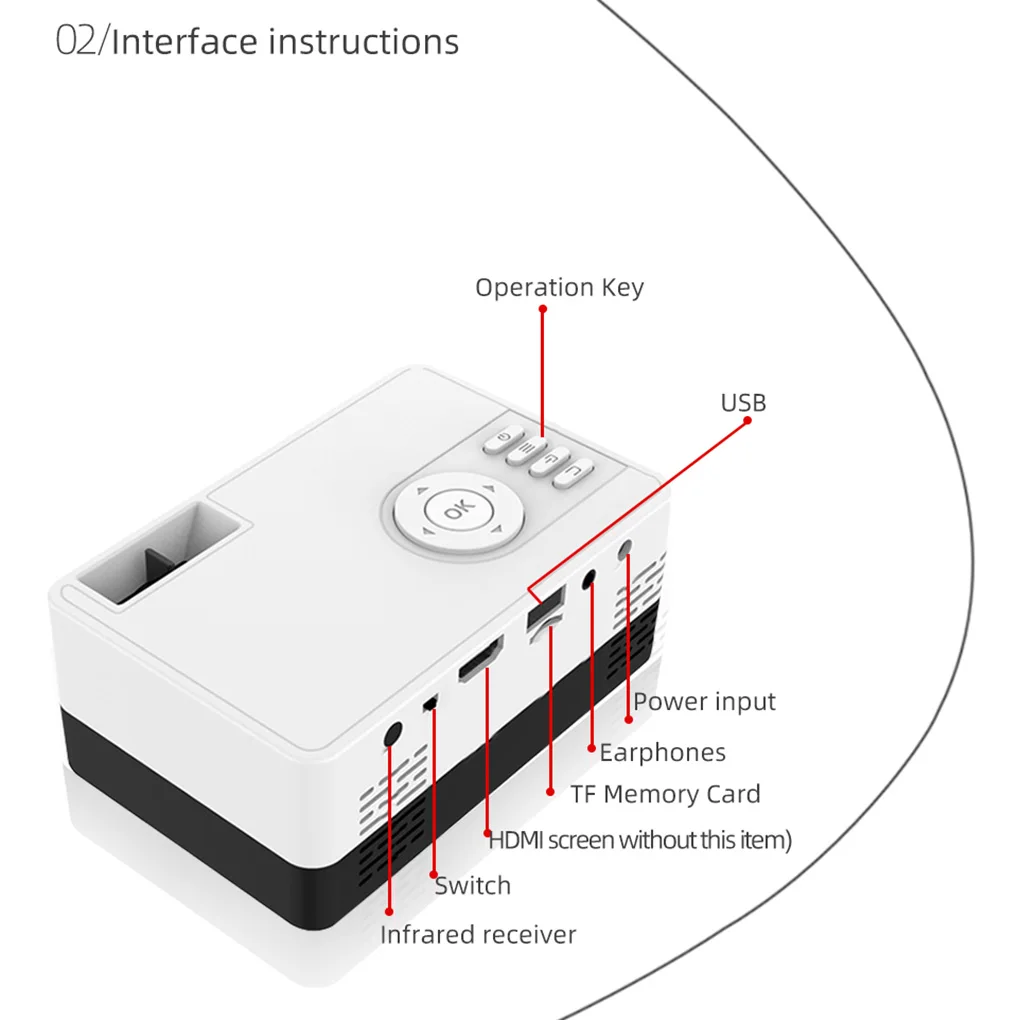 02/Interface instructions

Operation Key

USB

OK

Power input

Earphones

TF Memory Card

HDMI screen without this item)

Switch

Infrared receiver