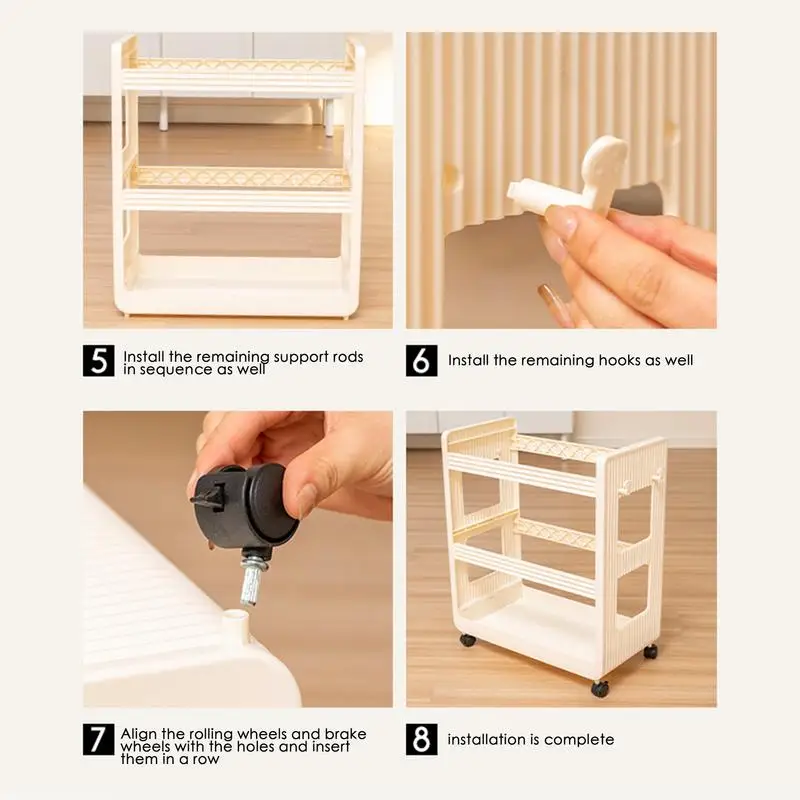 5 Install the remaining support rods in sequence as well

6 Install the remaining hooks as well

7 Align the rolling wheels and brake wheels with the holes and insert them in a row

8 installation is complete